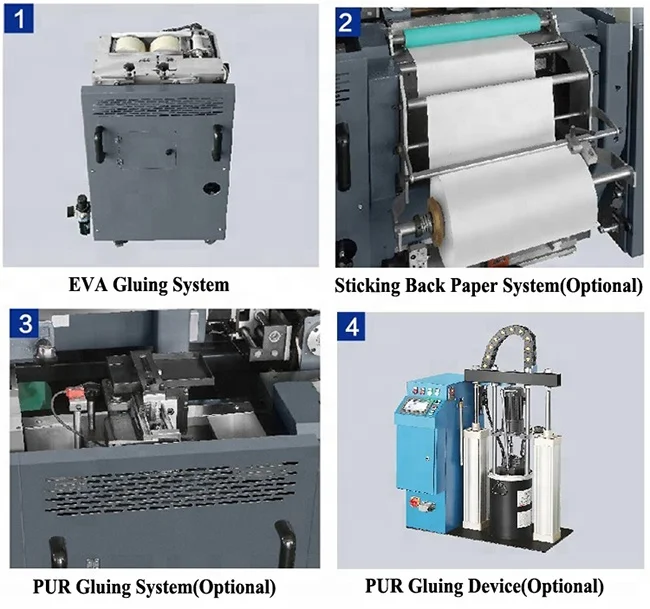 1

EVA Gluing System

2

Sticking Back Paper System(Optional)

3

PUR Gluing System(Optional)

4

PUR Gluing Device(Optional)