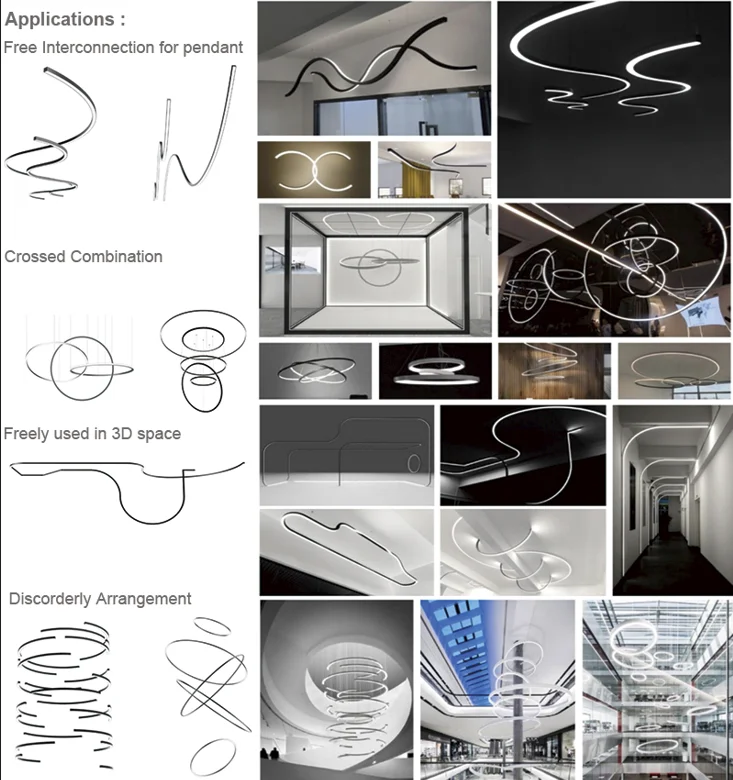 Applications :

Free Interconnection for pendant

Crossed Combination

Freely used in 3D space

Discorderly Arrangement