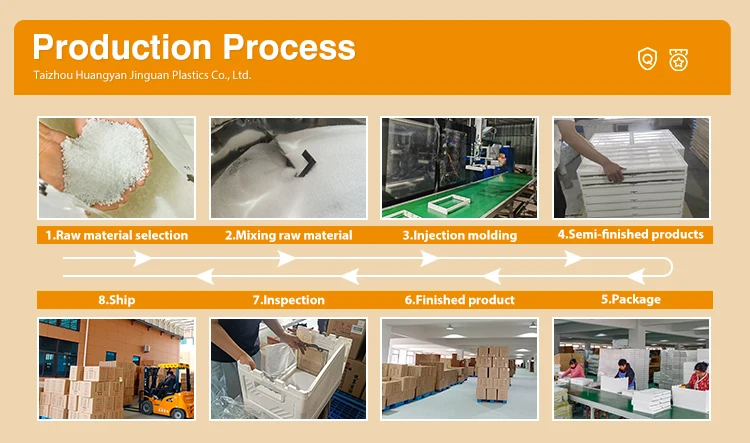 Production Process
Taizhou Huangyan Jinguan Plastics Co., Ltd.

1.Raw material selection
2.Mixing raw material
3.Injection molding
4.Semi-finished products

8.Ship
7.Inspection
6.Finished product
5.Package