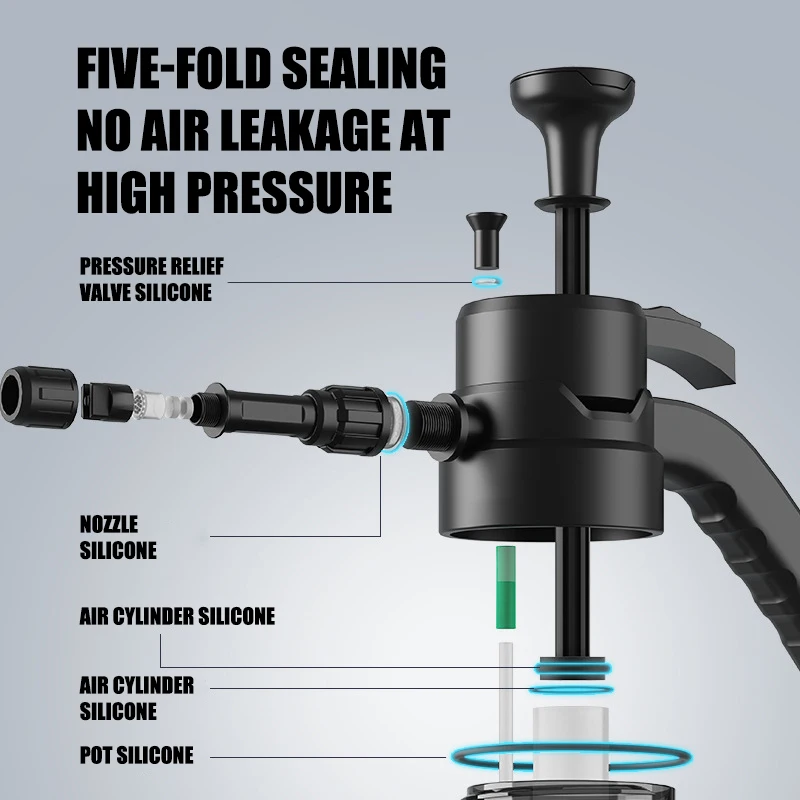 FIVE-FOLD SEALING NO AIR LEAKAGE AT HIGH PRESSURE

PRESSURE RELIEF VALVE SILICONE

NOZZLE SILICONE

AIR CYLINDER SILICONE

AIR CYLINDER SILICONE

POT SILICONE