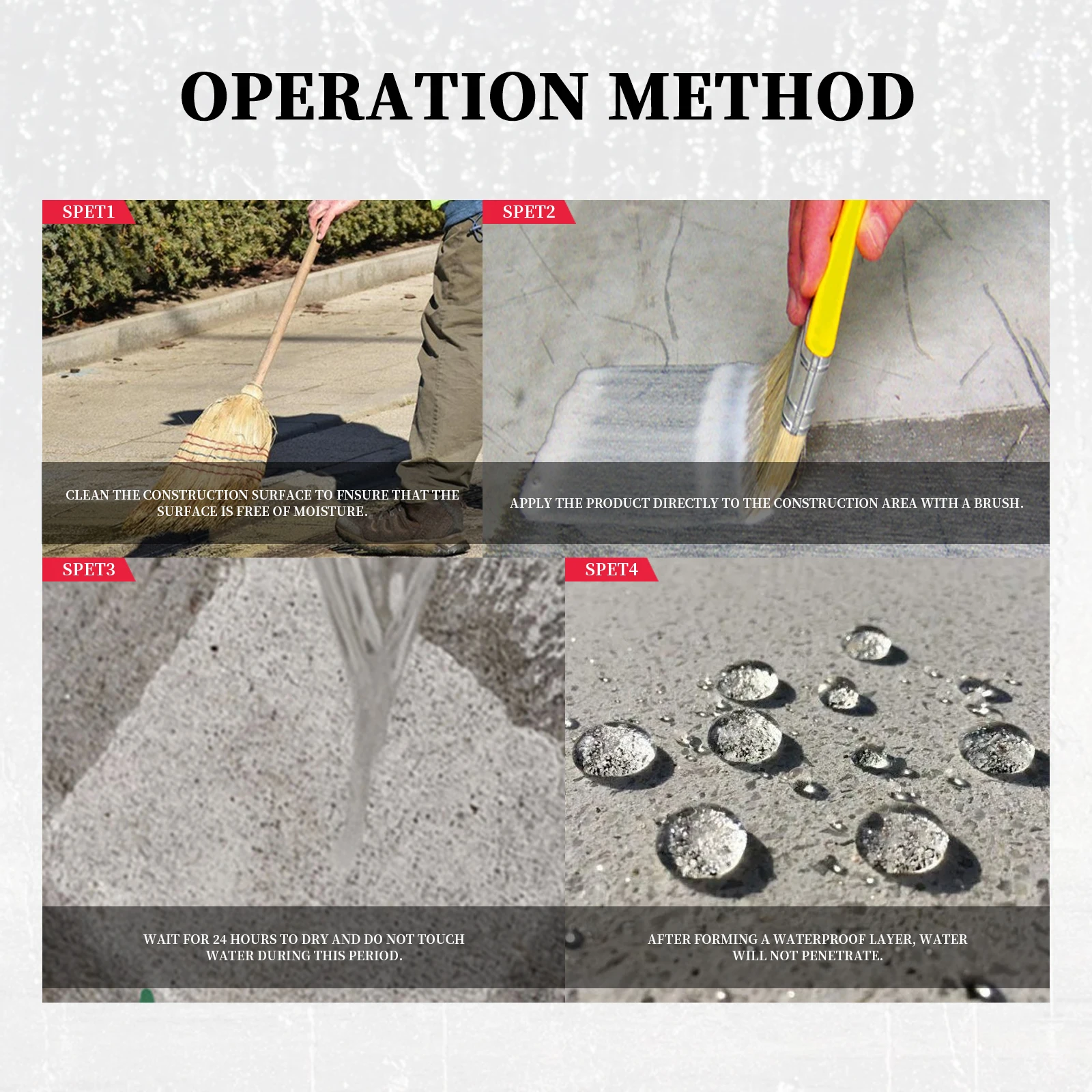 OPERATION METHOD

SPET1

CLEAN THE CONSTRUCTION SURFACE TO FNSURE THAT THE SURFACE IS FREE OF MOISTURE.

SPET2

APPLY THE PRODUCT DIRECTLY TO THE CONSTRUCTION AREA WITH A BRUSH.

SPET3

WAIT FOR 24 HOURS TO DRY AND DO NOT TOUCH WATER DURING THIS PERIOD.

SPET4

AFTER FORMING A WATERPROOF LAYER, WATER WILL NOT PENETRATE.