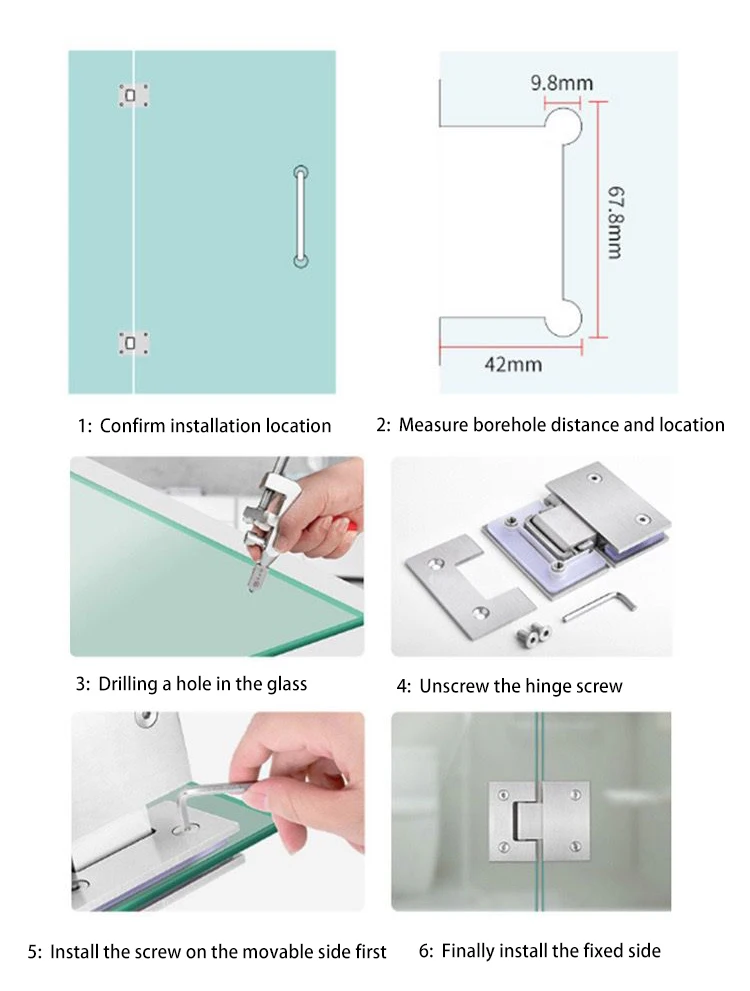 9.8mm

67.8mm

42mm

1: Confirm installation location

2: Measure borehole distance and location

3: Drilling a hole in the glass

4: Unscrew the hinge screw

5: Install the screw on the movable side first

6: Finally install the fixed side