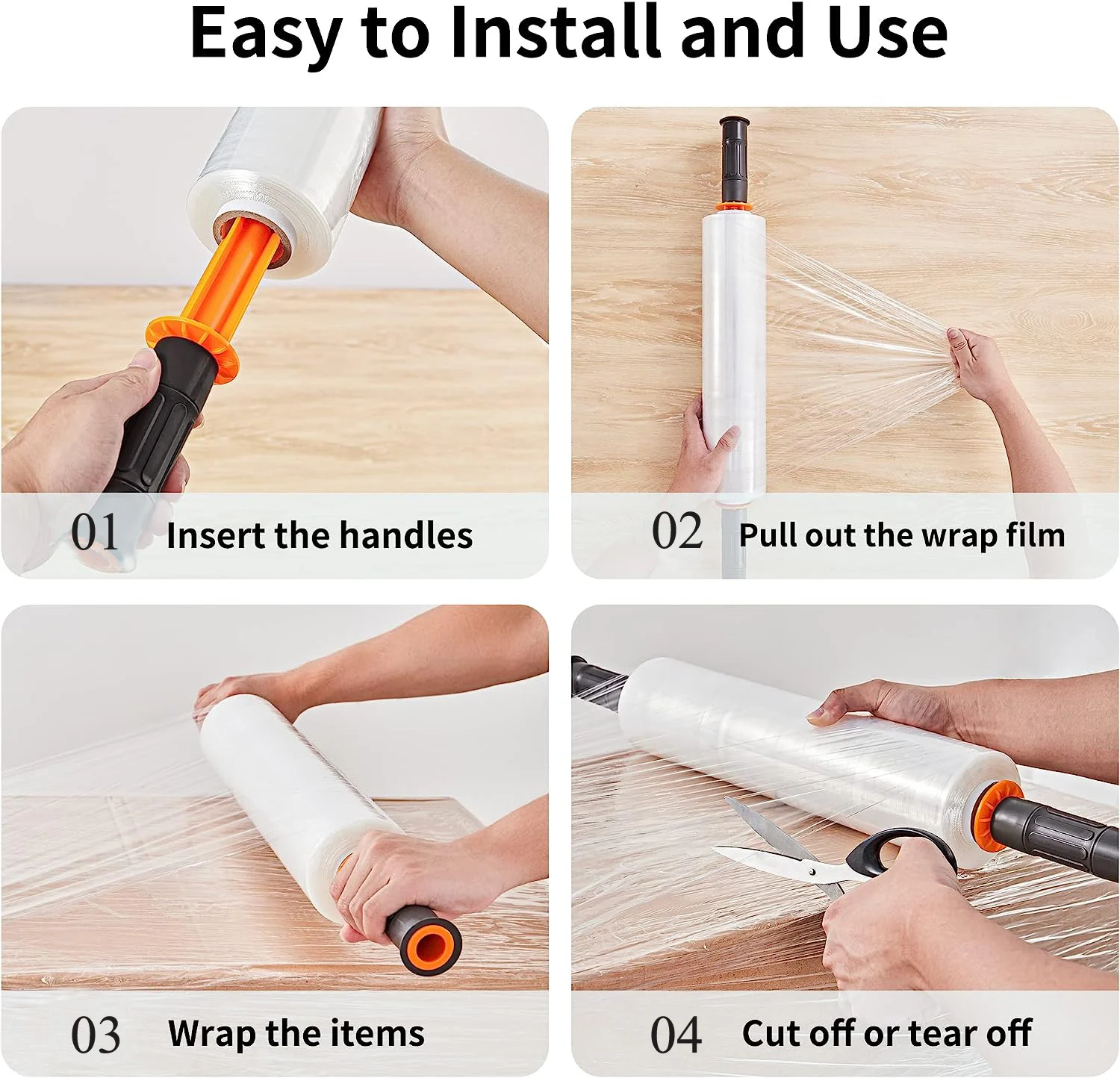 Easy to Install and Use

01 Insert the handles

02 Pull out the wrap film

03 Wrap the items

04 Cut off or tear off