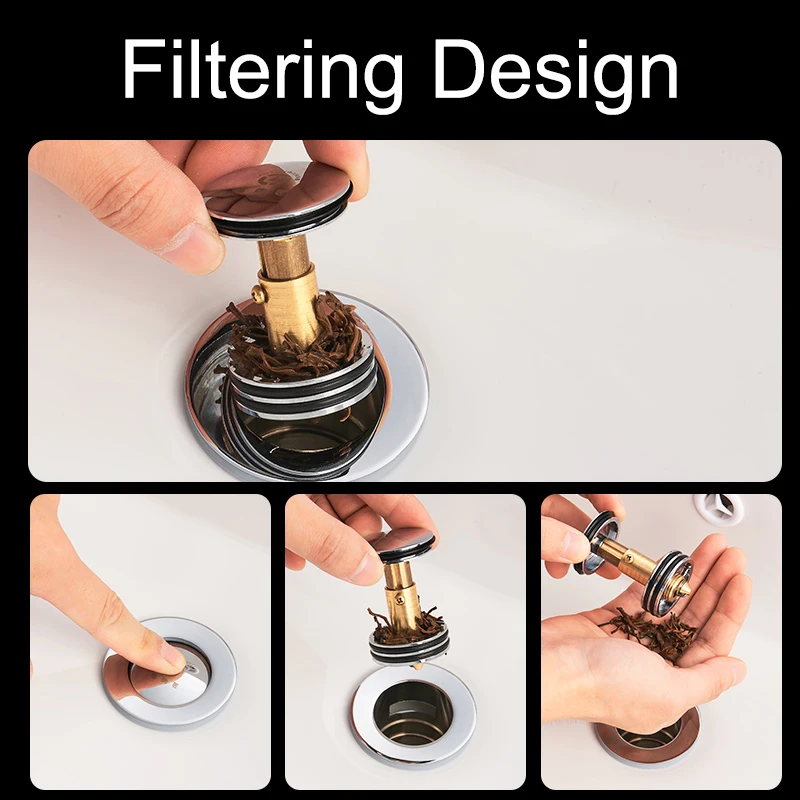 Filtering Design