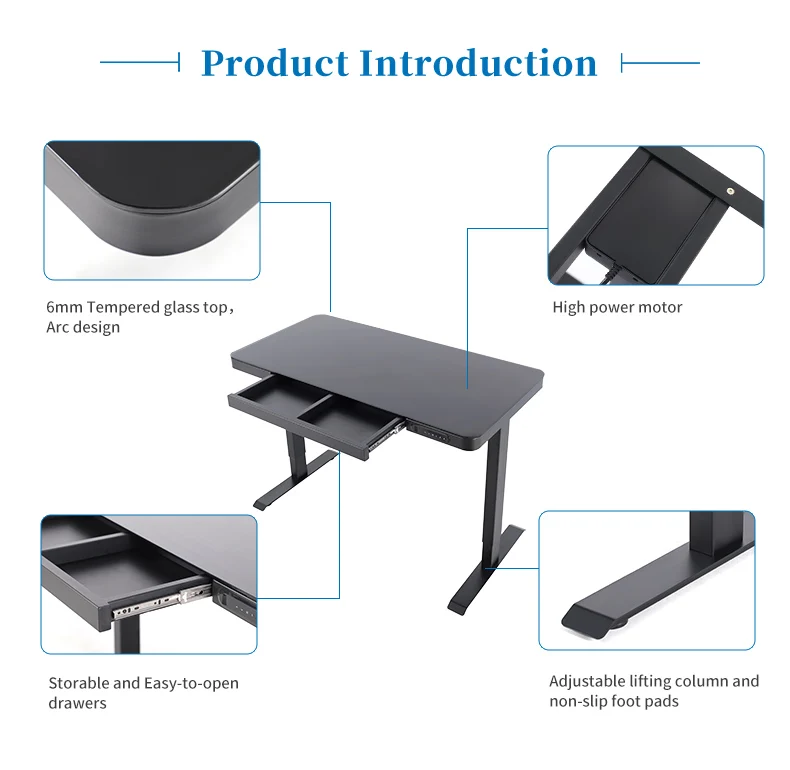 Product Introduction

6mm Tempered glass top，
Arc design

High power motor

Storable and Easy-to-open drawers

Adjustable lifting column and non-slip foot pads