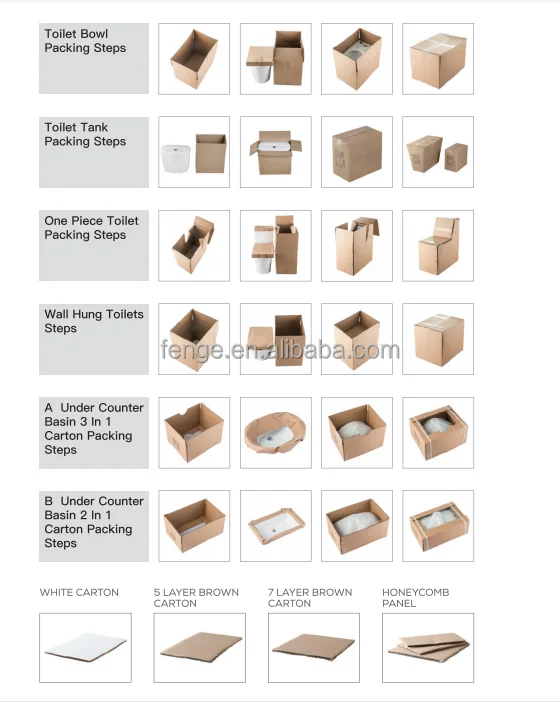 Toilet Bowl Packing Steps

Toilet Tank Packing Steps

One Piece Toilet Packing Steps

Wall Hung Toilets Steps

fenge.en.alibaba.com

A Under Counter Basin 3 In 1 Carton Packing Steps

B Under Counter Basin 2 In 1 Carton Packing Steps

WHITE CARTON

5 LAYER BROWN CARTON

7 LAYER BROWN CARTON

HONEYCOMB PANEL