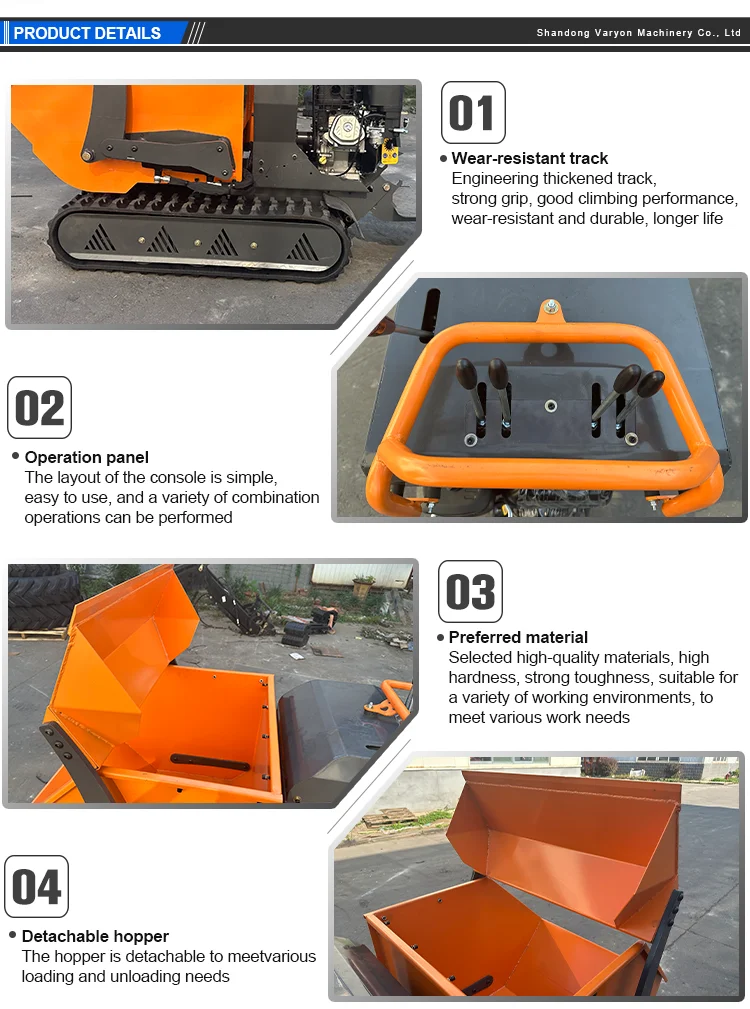 PRODUCT DETAILS

Shandong Varyon Machinery Co., Ltd

01

• Wear-resistant track
Engineering thickened track, strong grip, good climbing performance, wear-resistant and durable, longer life

02

• Operation panel
The layout of the console is simple, easy to use, and a variety of combination operations can be performed

03

• Preferred material
Selected high-quality materials, high hardness, strong toughness, suitable for a variety of working environments, to meet various work needs

04

• Detachable hopper
The hopper is detachable to meetvarious loading and unloading needs