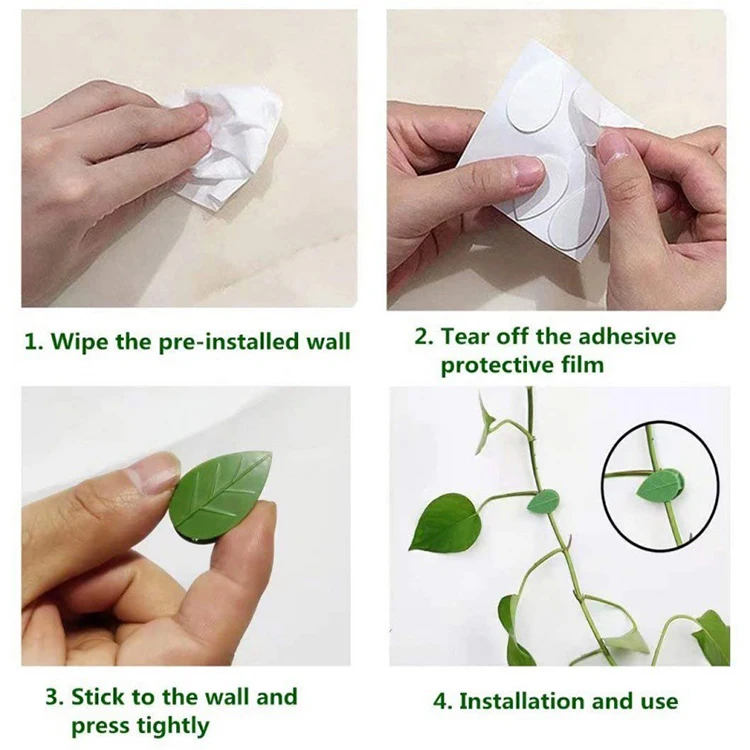 1. Wipe the pre-installed wall

2. Tear off the adhesive protective film

3. Stick to the wall and press tightly

4. Installation and use