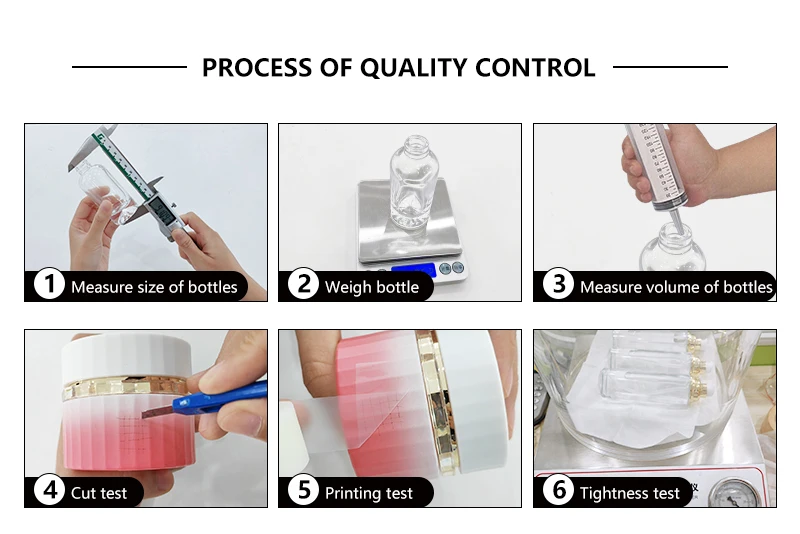 PROCESS OF QUALITY CONTROL

1 Measure size of bottles

2 Weigh bottle

3 Measure volume of bottles

4 Cut test

5 Printing test

6 Tightness test