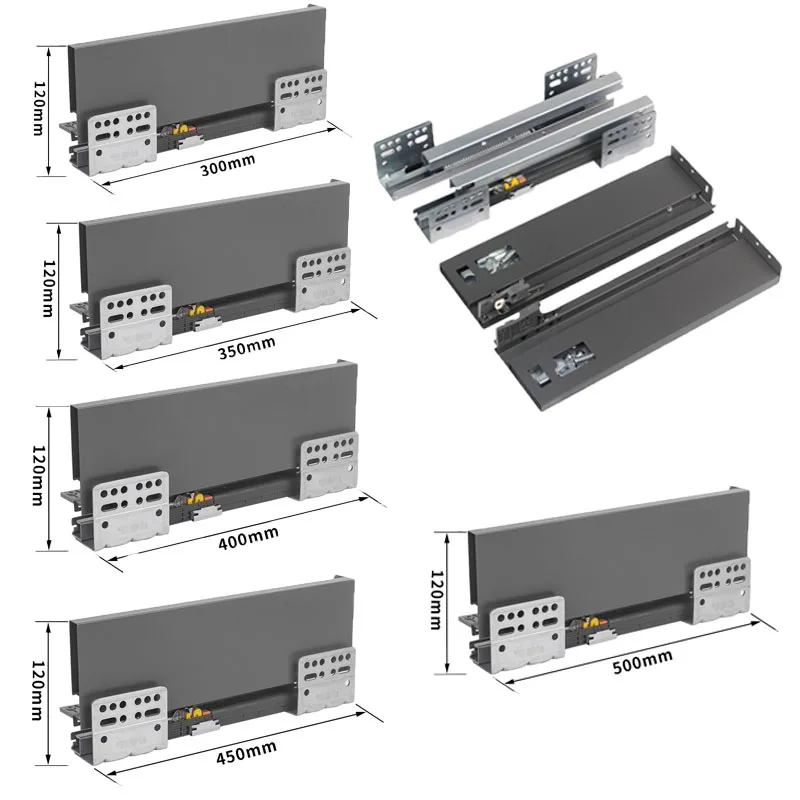 120mm
300mm
120mm
350mm
120mm
400mm
120mm
450mm
120mm
500mm