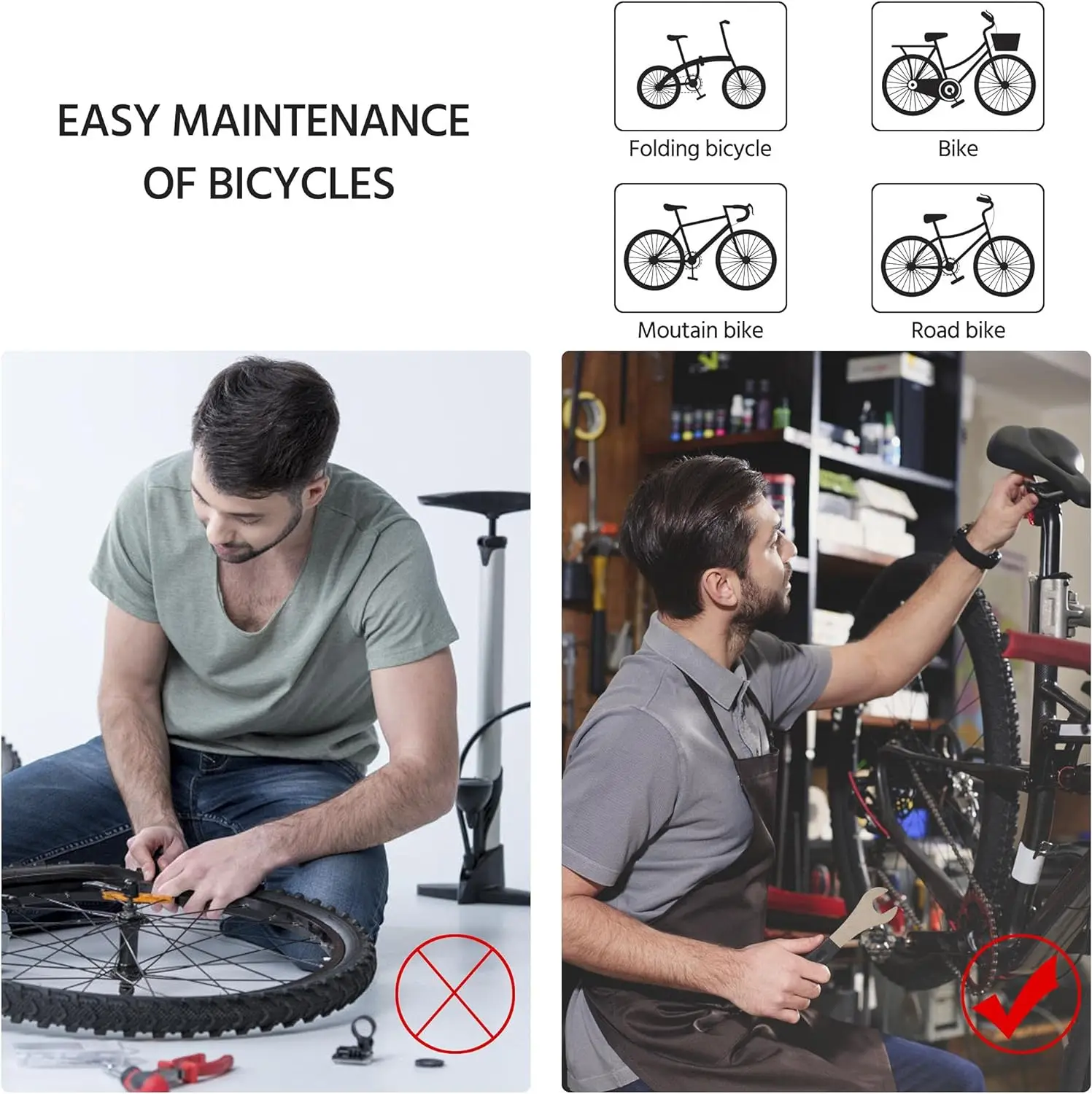 EASY MAINTENANCE OF BICYCLES

Folding bicycle

Bike

Moutain bike

Road bike