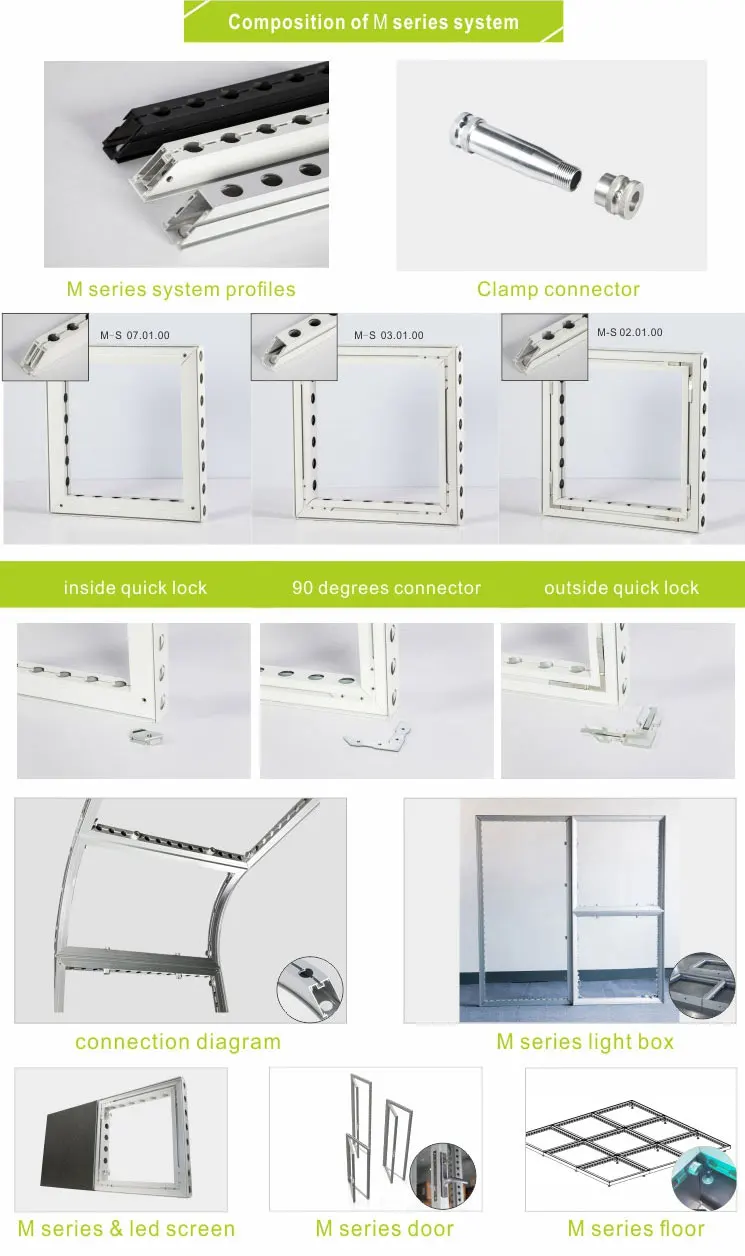 Composition of M series system

M series system profiles

Clamp connector

M-S 07.01.00

M-S 03.01.00

M-S 02.01.00

inside quick lock

90 degrees connector

outside quick lock

connection diagram

M series light box

M series & led screen

M series door

M series floor