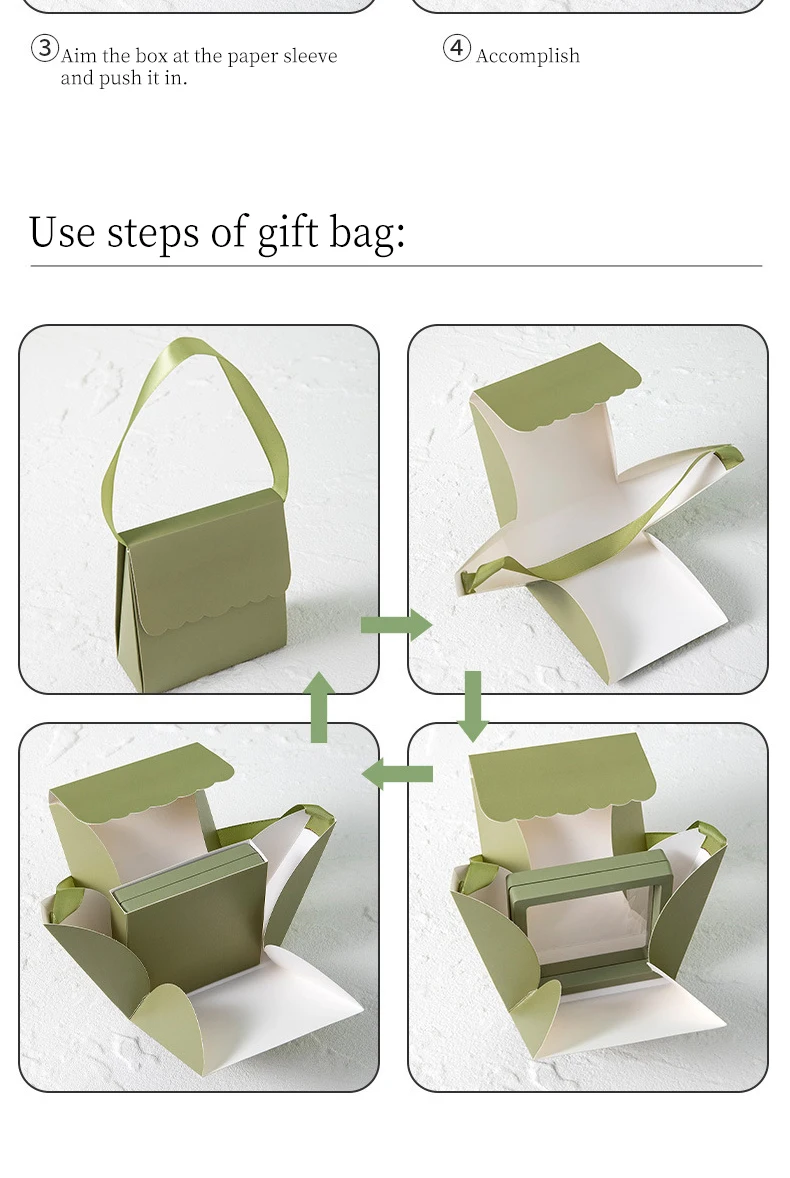 ③ Aim the box at the paper sleeve and push it in.

④ Accomplish

Use steps of gift bag: