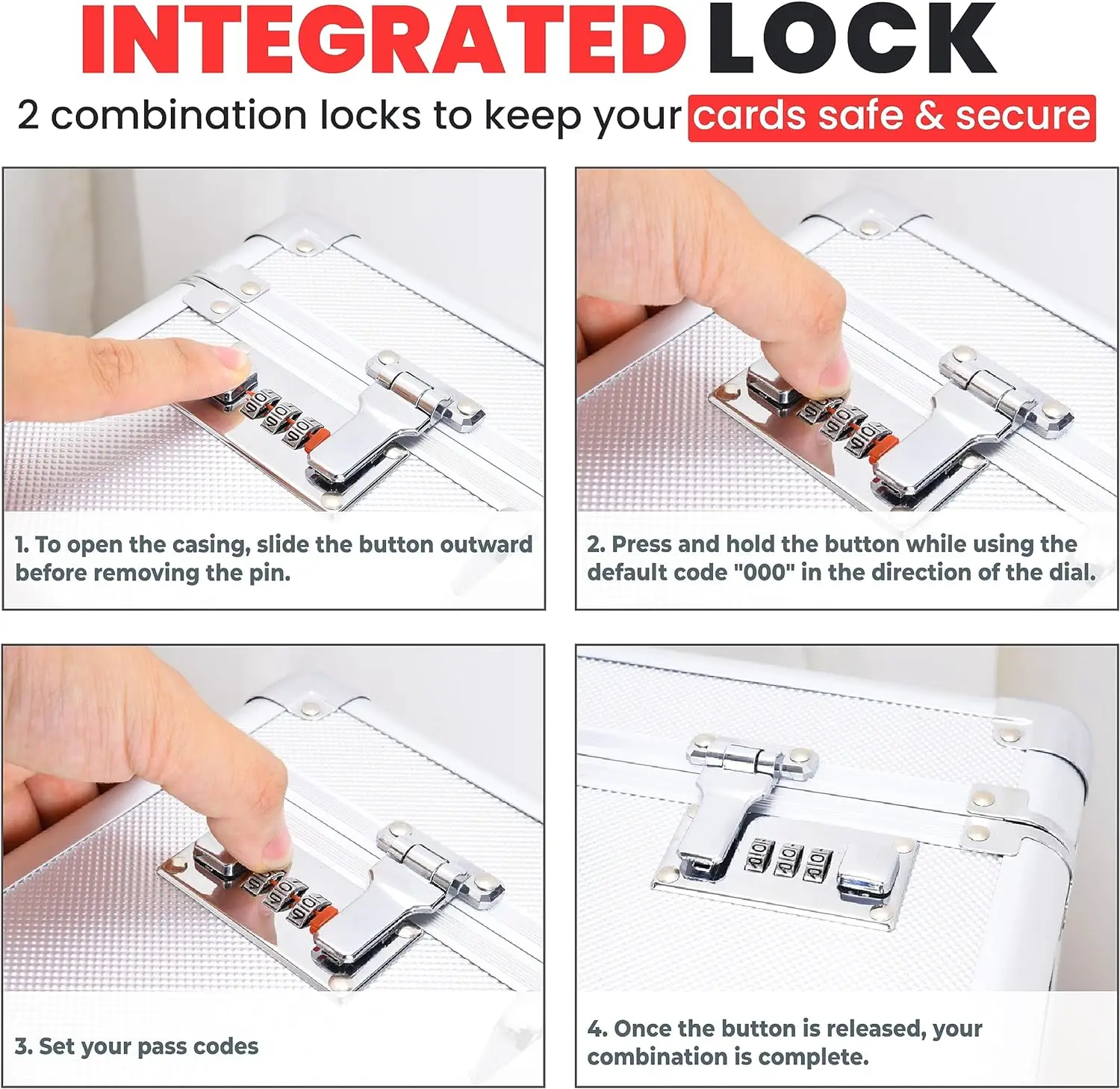 INTEGRATED LOCK

2 combination locks to keep your cards safe & secure

1. To open the casing, slide the button outward before removing the pin.

2. Press and hold the button while using the default code "000" in the direction of the dial.

3. Set your pass codes

4. Once the button is released, your combination is complete.