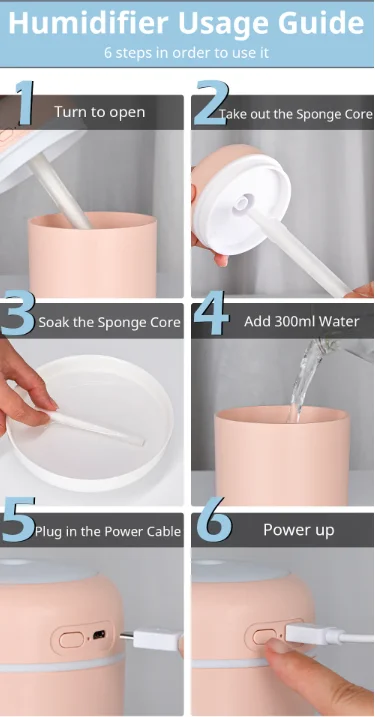 Humidifier Usage Guide

6 steps in order to use it

1 Turn to open

2 Take out the Sponge Core

3 Soak the Sponge Core

4 Add 300ml Water

5 Plug in the Power Cable

6 Power up