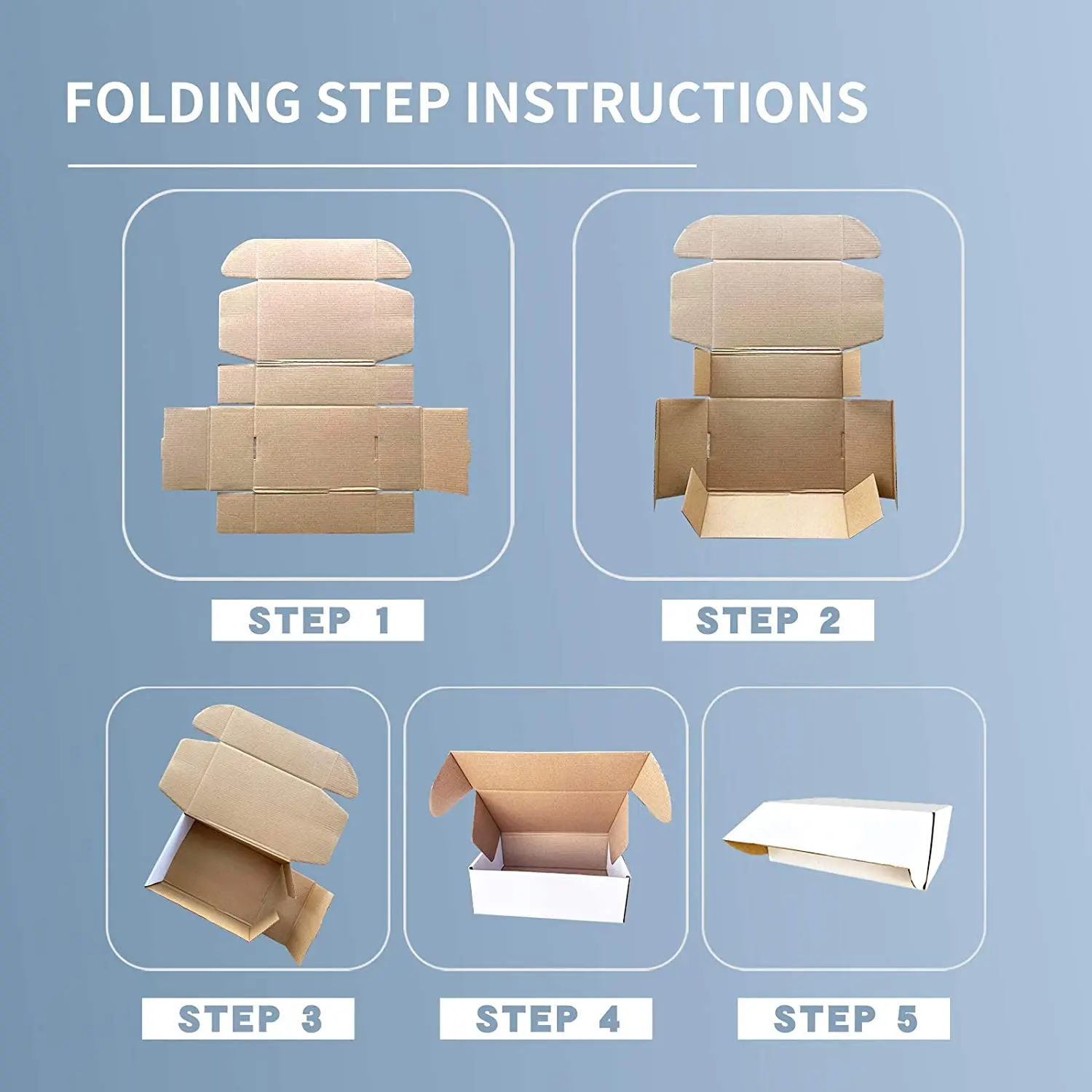 FOLDING STEP INSTRUCTIONS

STEP 1

STEP 2

STEP 3

STEP 4

STEP 5