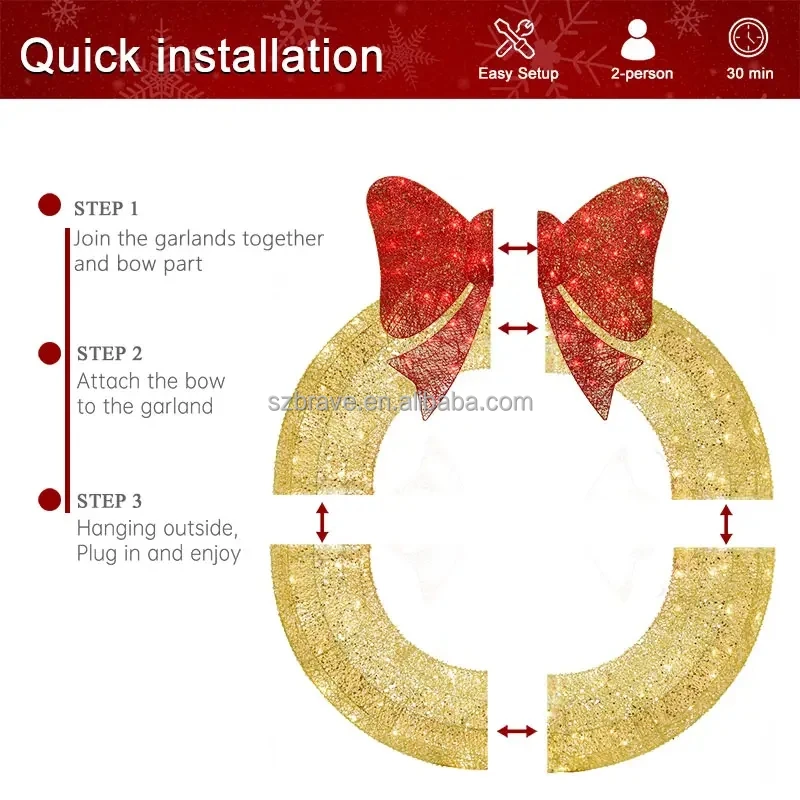 Quick installation

Easy Setup

2-person

30 min

STEP 1
Join the garlands together and bow part

STEP 2
Attach the bow to the garland

STEP 3
Hanging outside, Plug in and enjoy

szbrave.en.alibaba.com