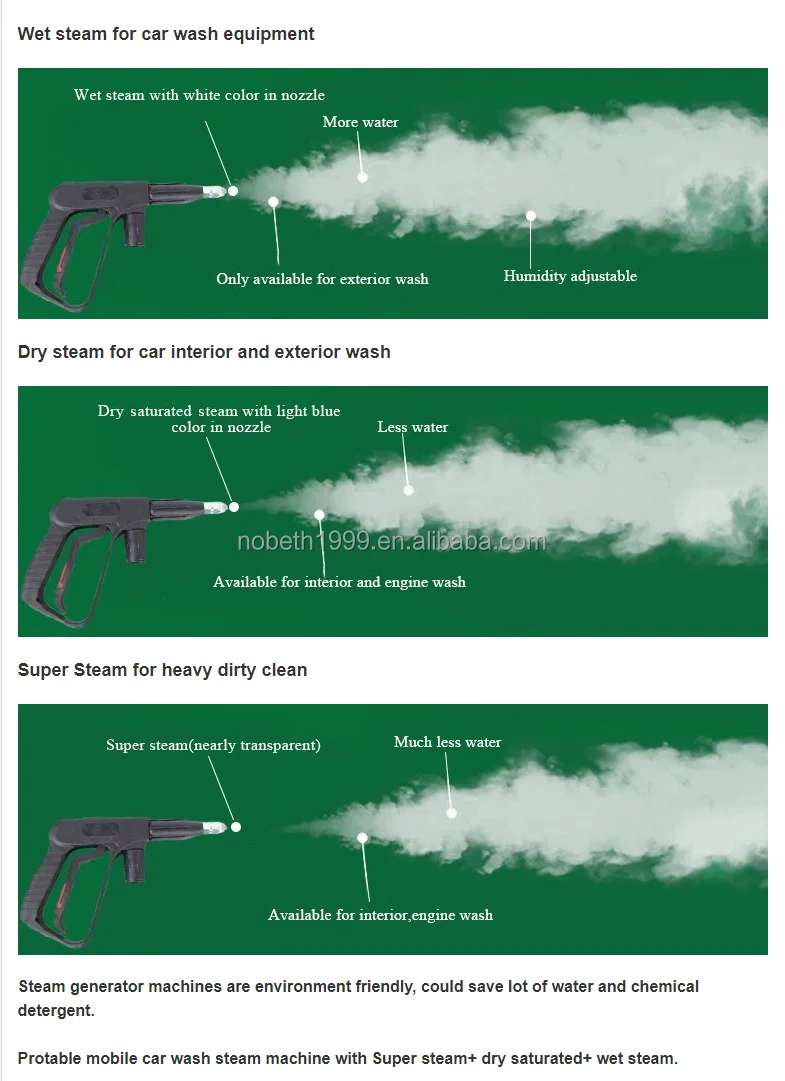 Wet steam for car wash equipment

Wet steam with white color in nozzle

More water

Only available for exterior wash

Humidity adjustable

Dry steam for car interior and exterior wash

Dry saturated steam with light blue color in nozzle

Less water

nobeth1999.en.alibaba.com

Available for interior and engine wash

Super Steam for heavy dirty clean

Super steam(nearly transparent)

Much less water

Available for interior,engine wash

Steam generator machines are environment friendly, could save lot of water and chemical detergent.

Protable mobile car wash steam machine with Super steam+ dry saturated+ wet steam.