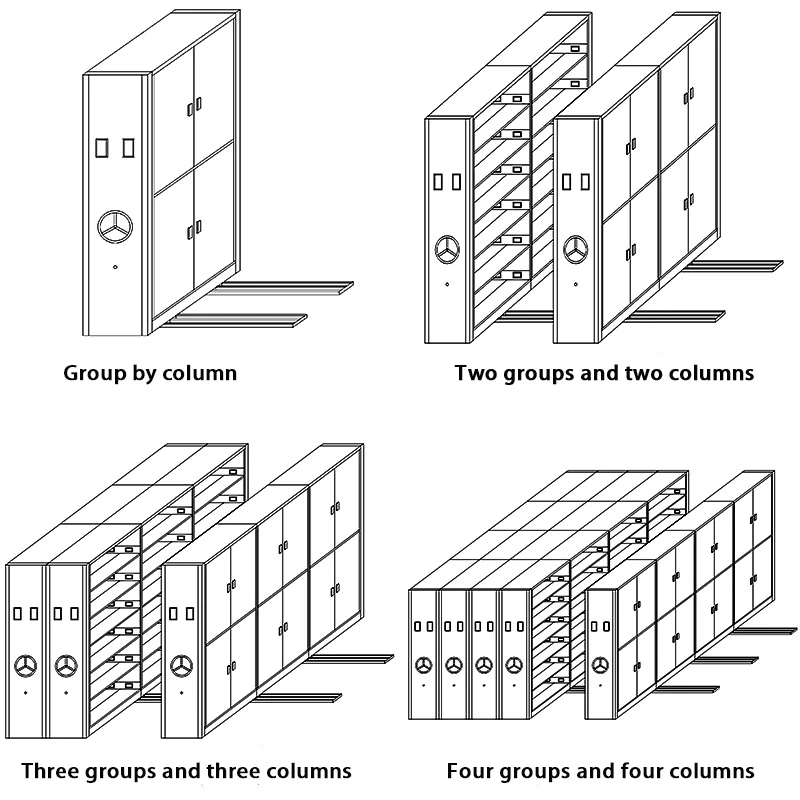 Group by column

Two groups and two columns

Three groups and three columns

Four groups and four columns