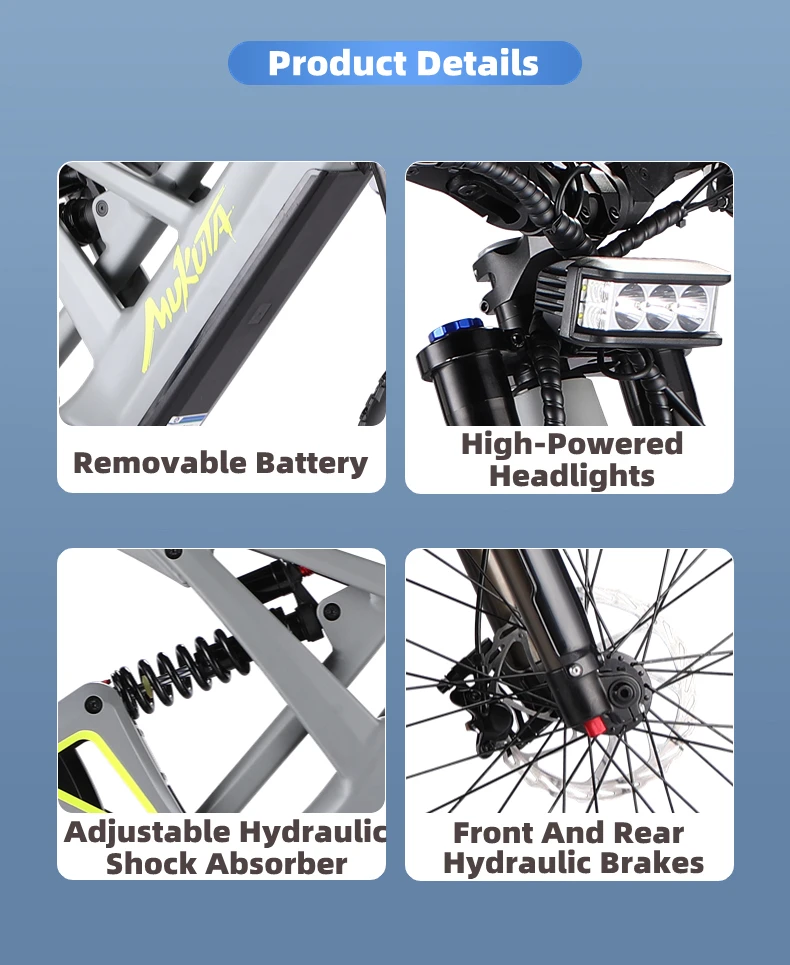 Product Details

MUKUTA

Removable Battery

High-Powered Headlights

Adjustable Hydraulic Shock Absorber

Front And Rear Hydraulic Brakes