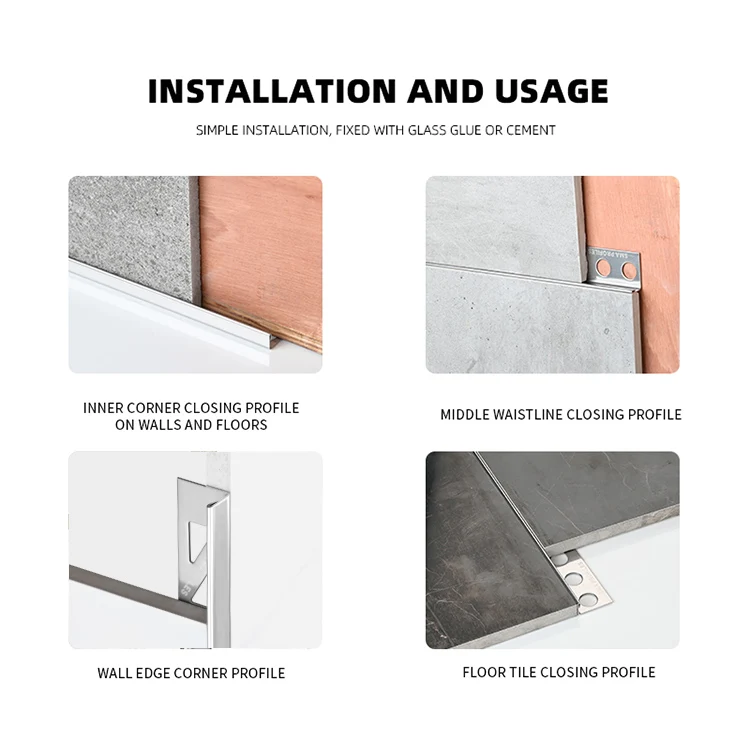 INSTALLATION AND USAGE

SIMPLE INSTALLATION, FIXED WITH GLASS GLUE OR CEMENT

INNER CORNER CLOSING PROFILE ON WALLS AND FLOORS

MIDDLE WAISTLINE CLOSING PROFILE

WALL EDGE CORNER PROFILE

FLOOR TILE CLOSING PROFILE