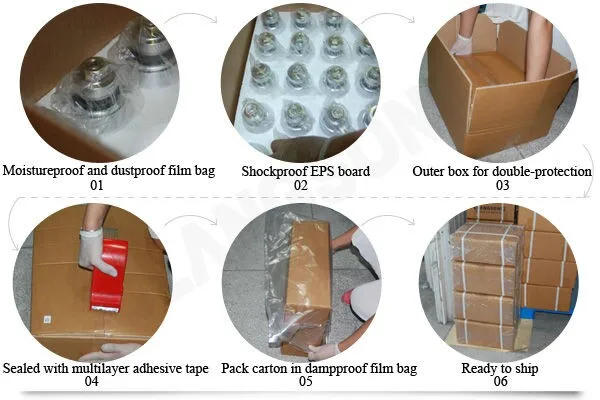 Moistureproof and dustproof film bag
01

Shockproof EPS board
02

Outer box for double-protection
03

Sealed with multilayer adhesive tape
04

Pack carton in dampproof film bag
05

Ready to ship
06