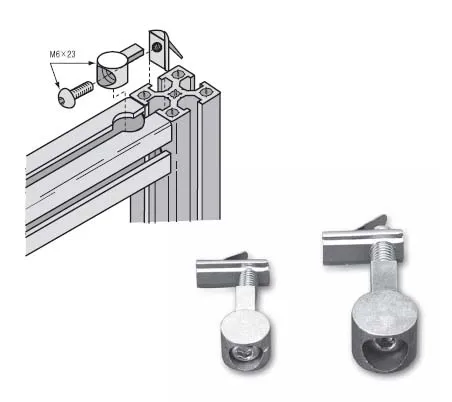 M6×23