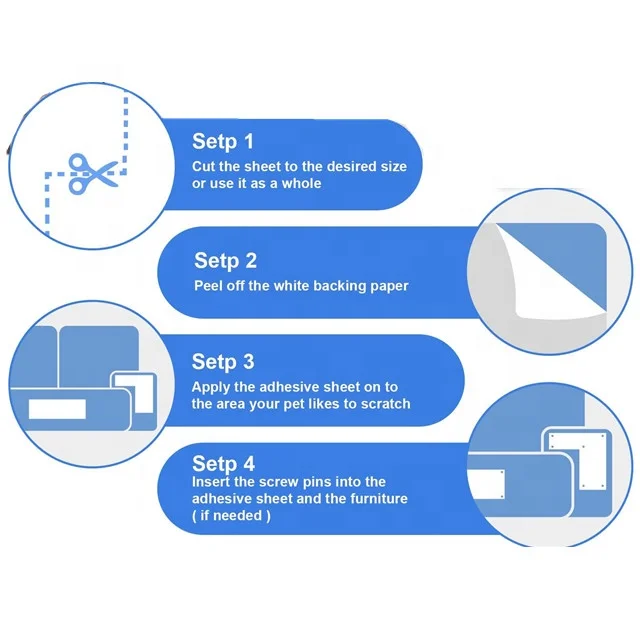 Setp 1
Cut the sheet to the desired size or use it as a whole

Setp 2
Peel off the white backing paper

Setp 3
Apply the adhesive sheet on to the area your pet likes to scratch

Setp 4
Insert the screw pins into the adhesive sheet and the furniture ( if needed )