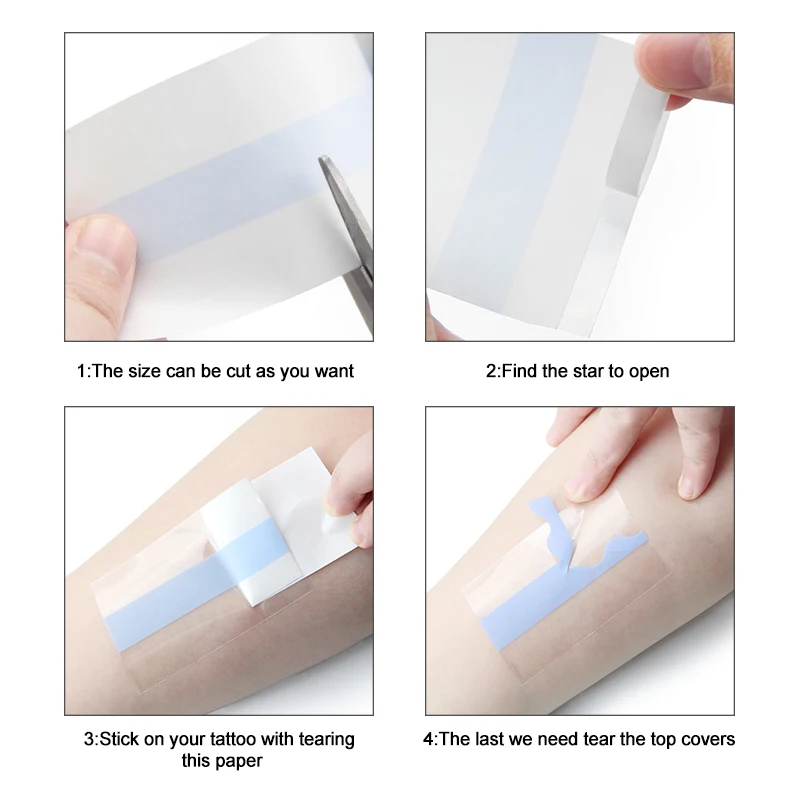 1:The size can be cut as you want

2:Find the star to open

3:Stick on your tattoo with tearing this paper

4:The last we need tear the top covers