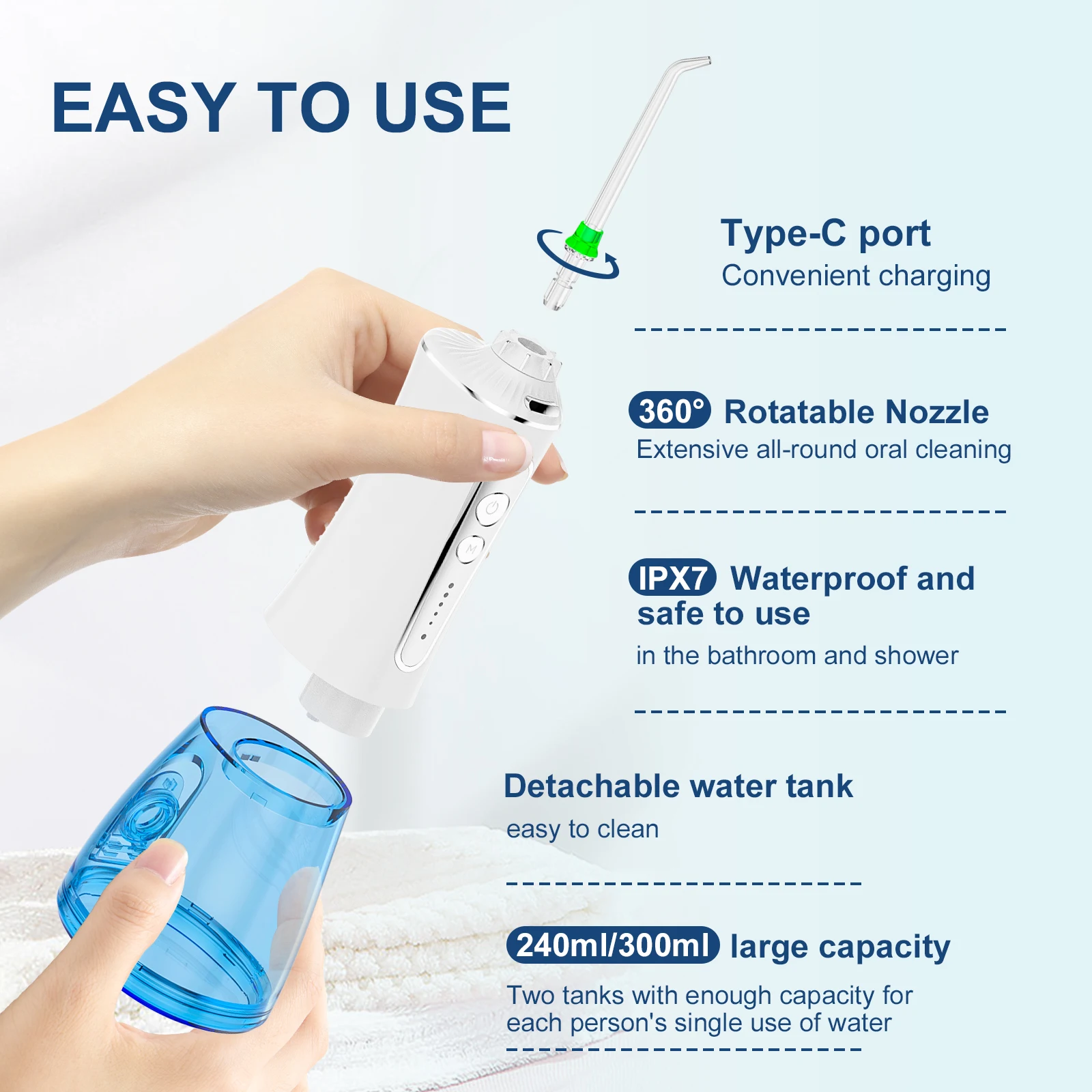 EASY TO USE

Type-C port
Convenient charging

360° Rotatable Nozzle
Extensive all-round oral cleaning

IPX7 Waterproof and safe to use
in the bathroom and shower

Detachable water tank
easy to clean

240ml/300ml large capacity
Two tanks with enough capacity for each person's single use of water