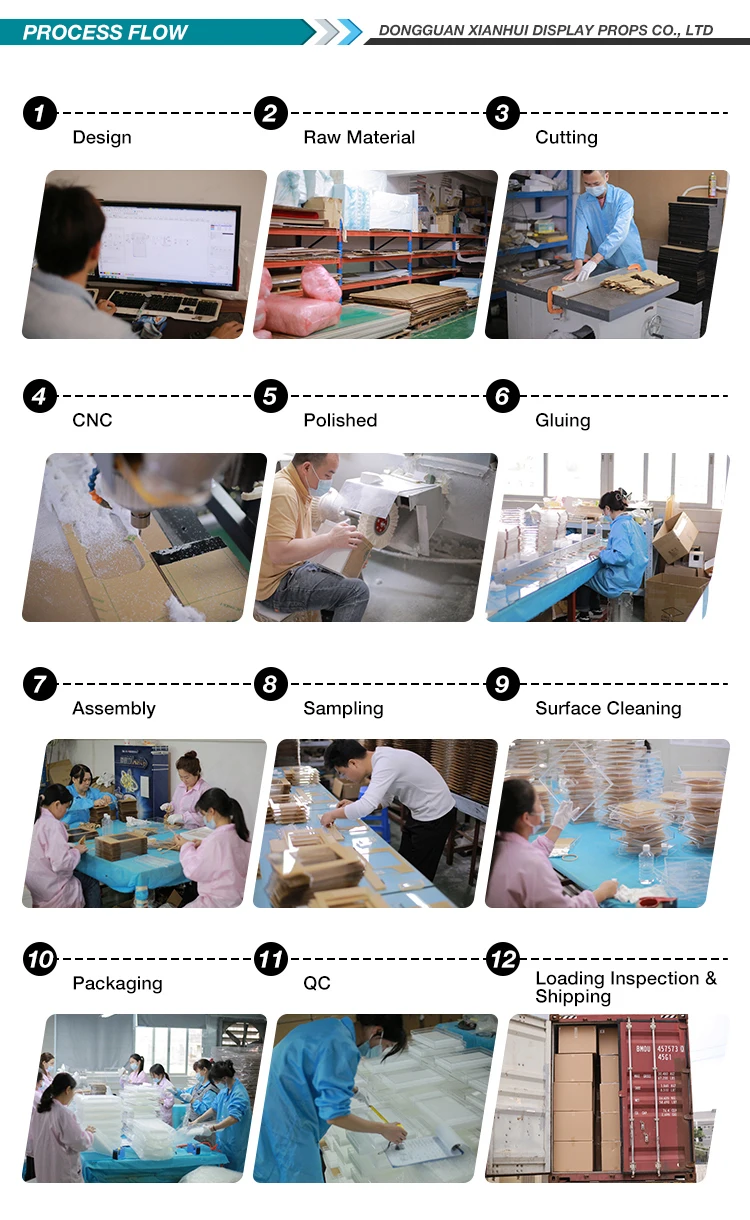 PROCESS FLOW

DONGGUAN XIANHUI DISPLAY PROPS CO., LTD

1 Design

2 Raw Material

3 Cutting

4 CNC

5 Polished

6 Gluing

7 Assembly

8 Sampling

9 Surface Cleaning

10 Packaging

11 QC

12 Loading Inspection & Shipping

BMOU 457573 0
45G1