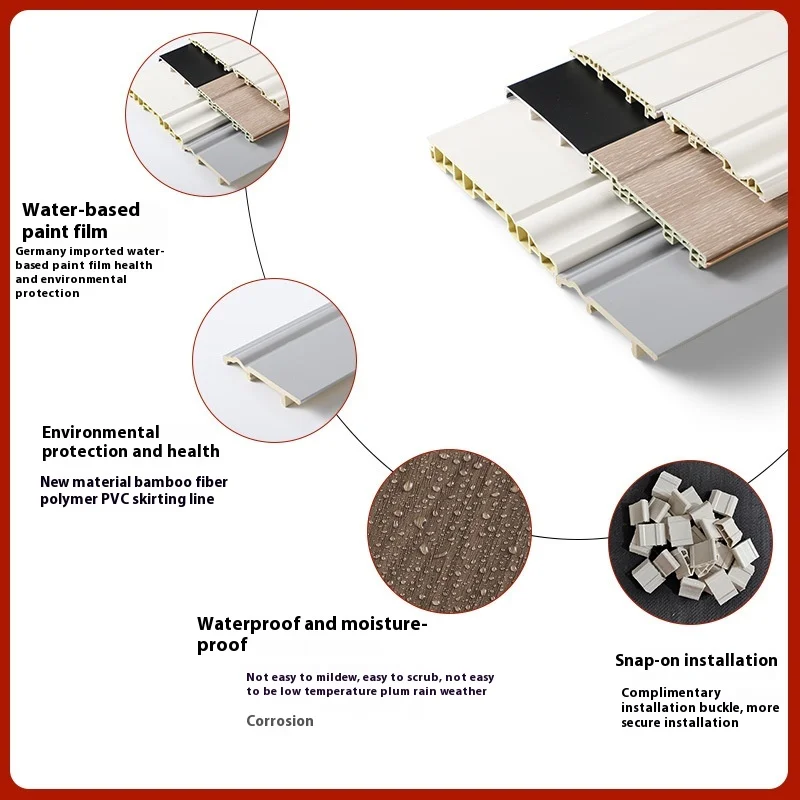 Water-based paint film

Germany imported water-based paint film health and environmental protection

Environmental protection and health

New material bamboo fiber polymer PVC skirting line

Waterproof and moisture-proof

Not easy to mildew, easy to scrub, not easy to be low temperature plum rain weather

Corrosion

Snap-on installation

Complimentary installation buckle, more secure installation