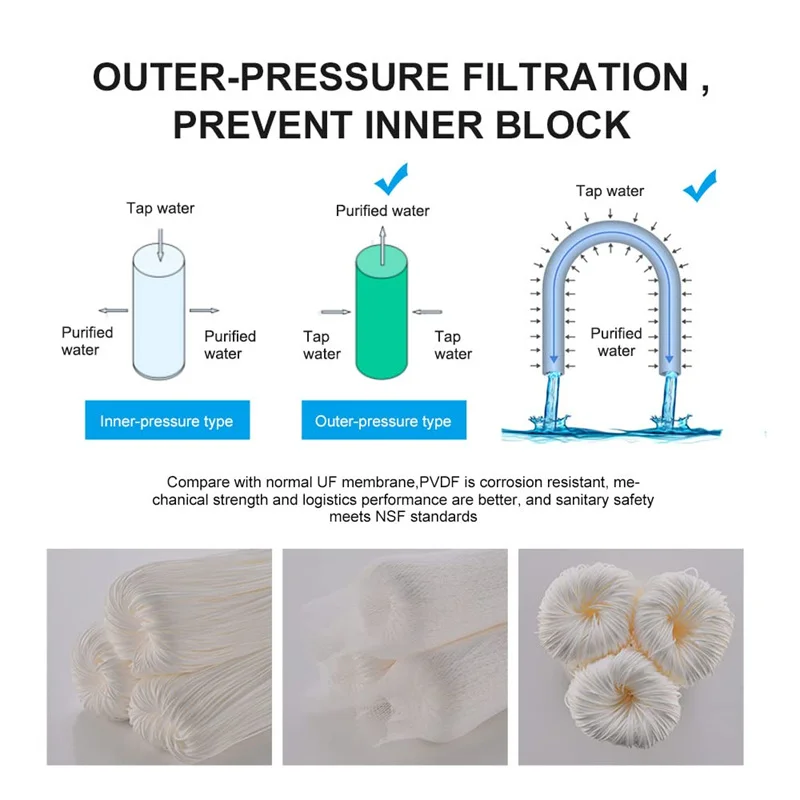 OUTER-PRESSURE FILTRATION , PREVENT INNER BLOCK

Tap water

Purified water

Purified water

Inner-pressure type

Purified water

Tap water

Tap water

Outer-pressure type

Tap water

Purified water

Compare with normal UF membrane,PVDF is corrosion resistant, mechanical strength and logistics performance are better, and sanitary safety meets NSF standards