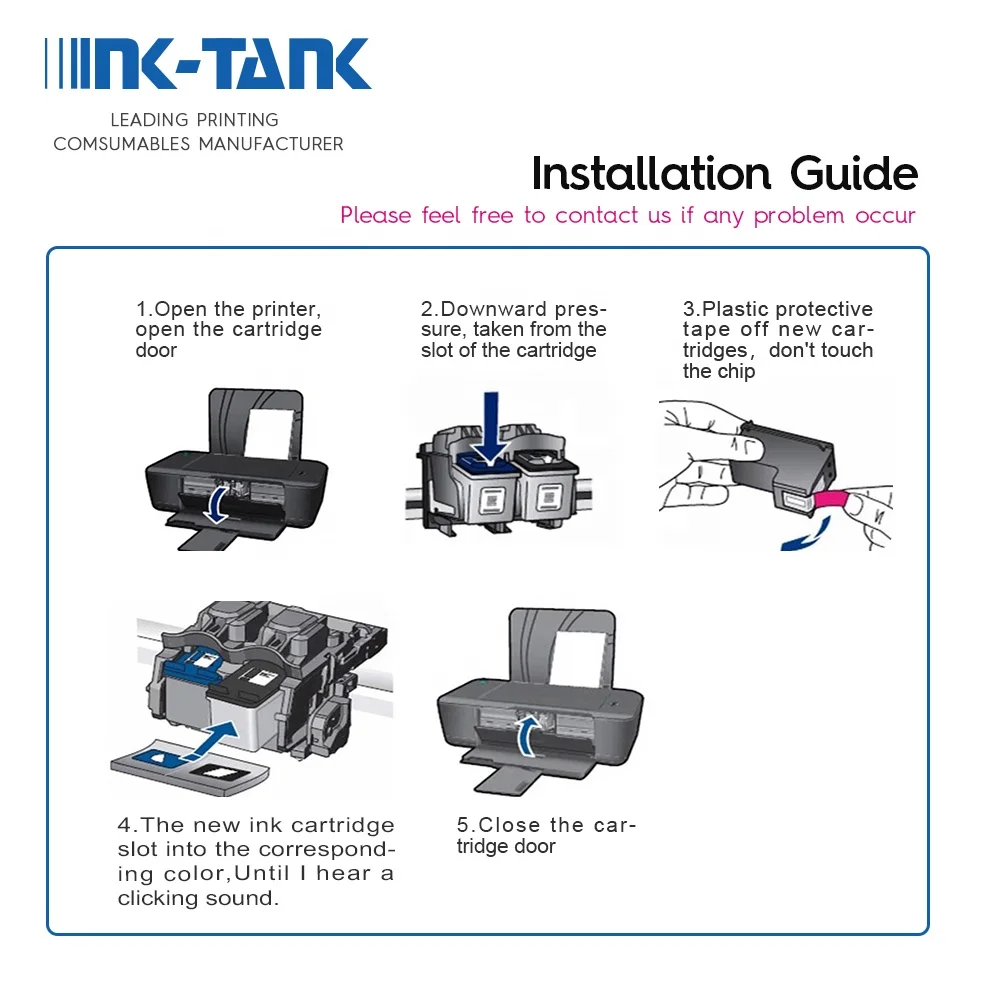 INK-TANK

LEADING PRINTING
COMSUMABLES MANUFACTURER

Installation Guide

Please feel free to contact us if any problem occur

1.Open the printer, open the cartridge door

2.Downward pressure, taken from the slot of the cartridge

3.Plastic protective tape off new cartridges, don't touch the chip

4.The new ink cartridge slot into the corresponding color,Until I hear a clicking sound.

5.Close the cartridge door