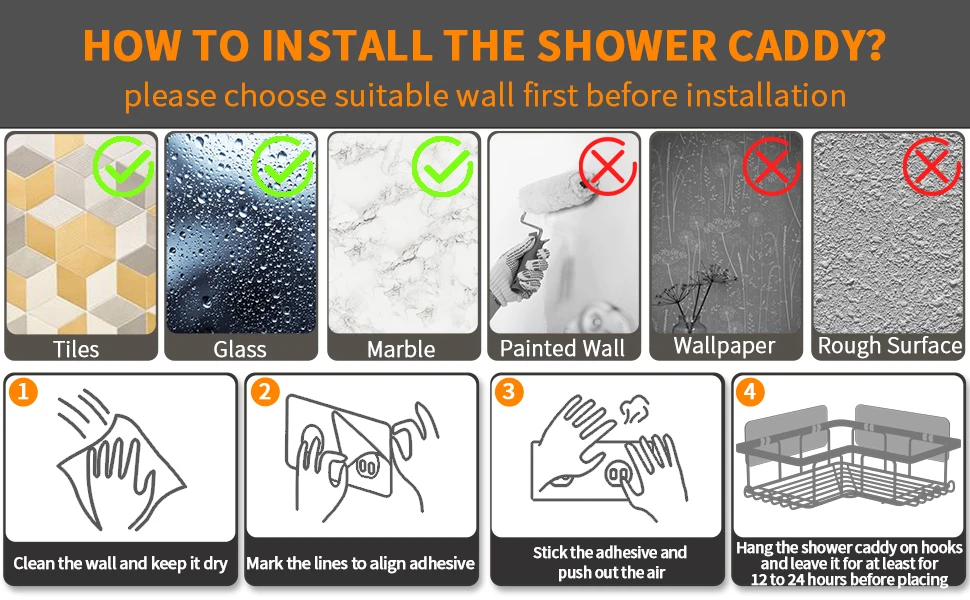 HOW TO INSTALL THE SHOWER CADDY?
please choose suitable wall first before installation

Tiles

Glass

Marble

Painted Wall

Wallpaper

Rough Surface

1
Clean the wall and keep it dry

2
Mark the lines to align adhesive

3
Stick the adhesive and push out the air

4
Hang the shower caddy on hooks and leave it for at least for 12 to 24 hours before placing