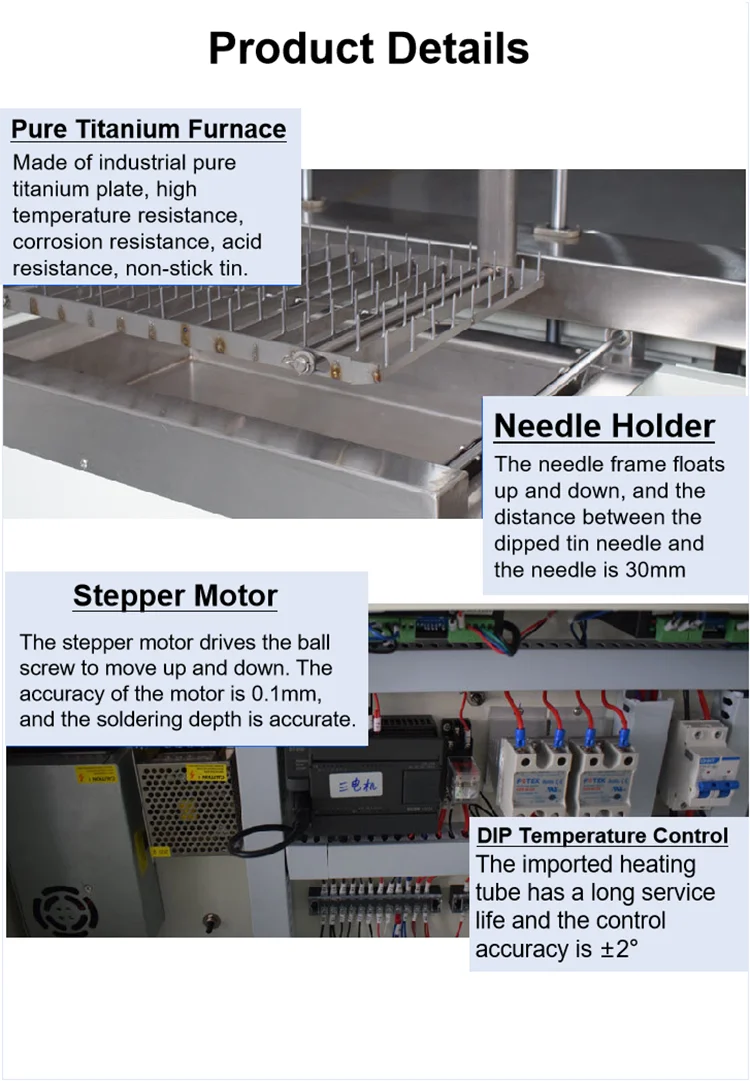 Product Details

Pure Titanium Furnace

Made of industrial pure titanium plate, high temperature resistance, corrosion resistance, acid resistance, non-stick tin.

Needle Holder

The needle frame floats up and down, and the distance between the dipped tin needle and the needle is 30mm

Stepper Motor

The stepper motor drives the ball screw to move up and down. The accuracy of the motor is 0.1mm, and the soldering depth is accurate.

三电机

FOTEK

FOTEK

DIP Temperature Control

The imported heating tube has a long service life and the control accuracy is ±2°