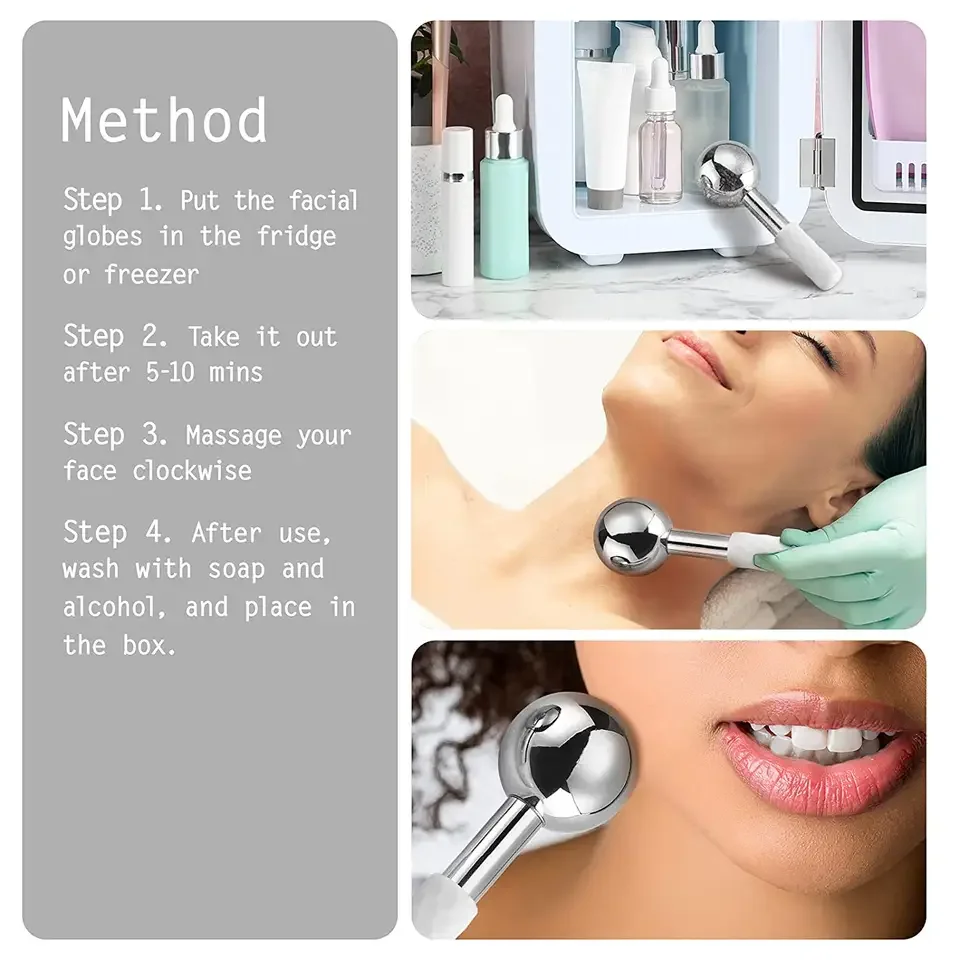 Method

Step 1. Put the facial globes in the fridge or freezer

Step 2. Take it out after 5-10 mins

Step 3. Massage your face clockwise

Step 4. After use, wash with soap and alcohol, and place in the box.