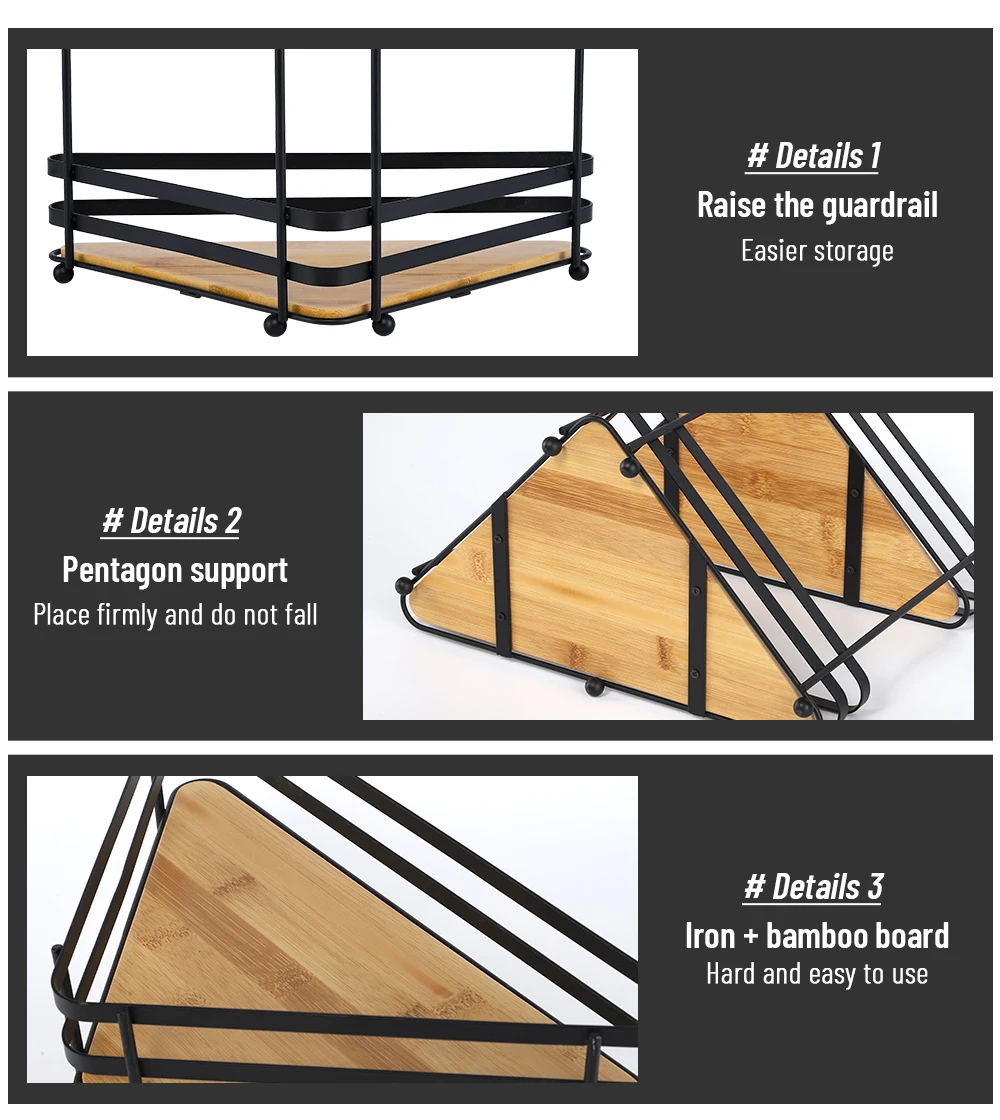 # Details 1
Raise the guardrail
Easier storage

# Details 2
Pentagon support
Place firmly and do not fall

# Details 3
Iron + bamboo board
Hard and easy to use