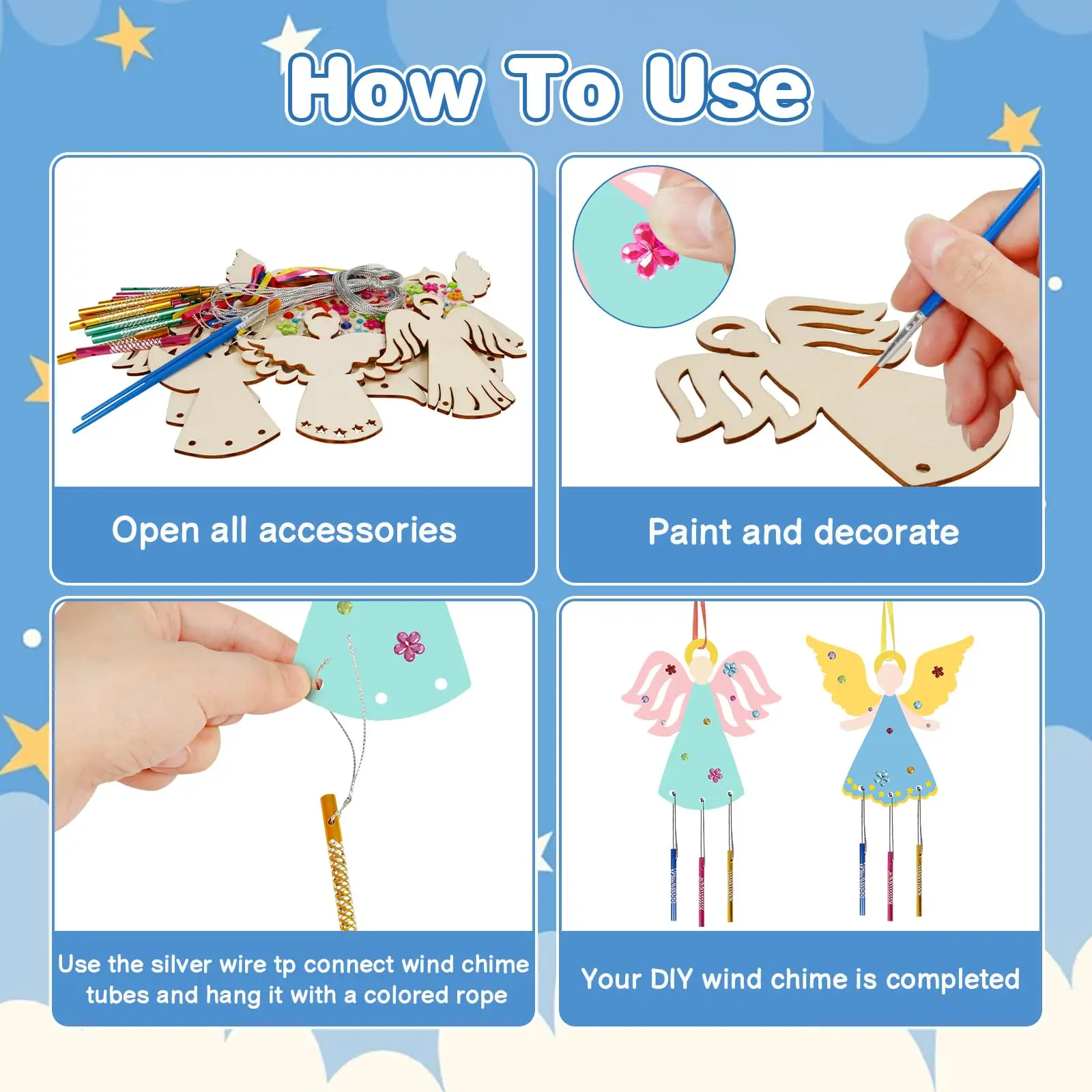 How To Use

Open all accessories

Paint and decorate

Use the silver wire tp connect wind chime tubes and hang it with a colored rope

Your DIY wind chime is completed