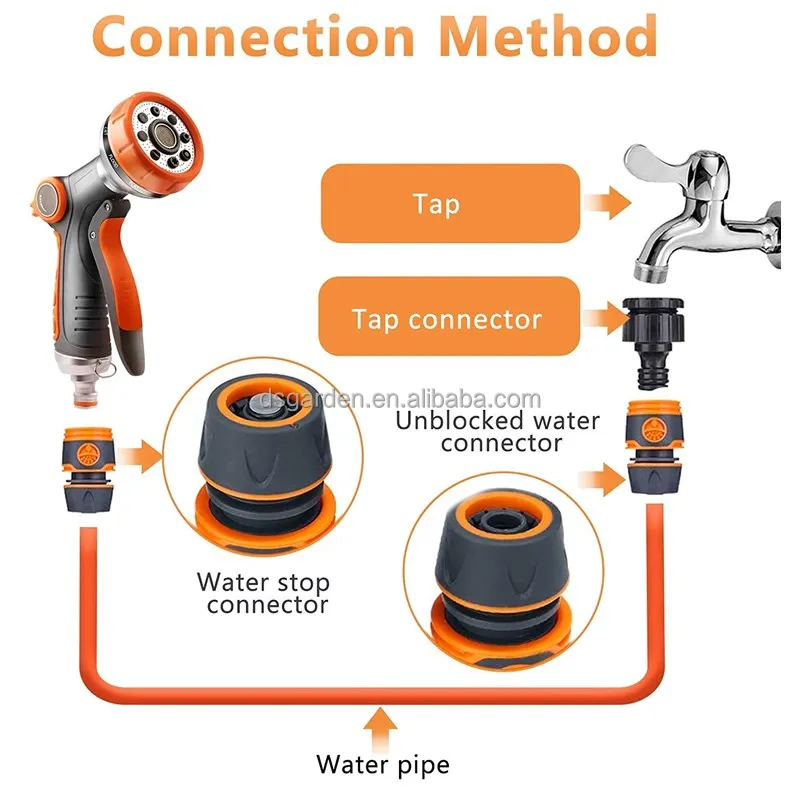 Connection Method

Tap

Tap connector

dsgarden.en.alibaba.com

Unblocked water connector

Water stop connector

Water pipe