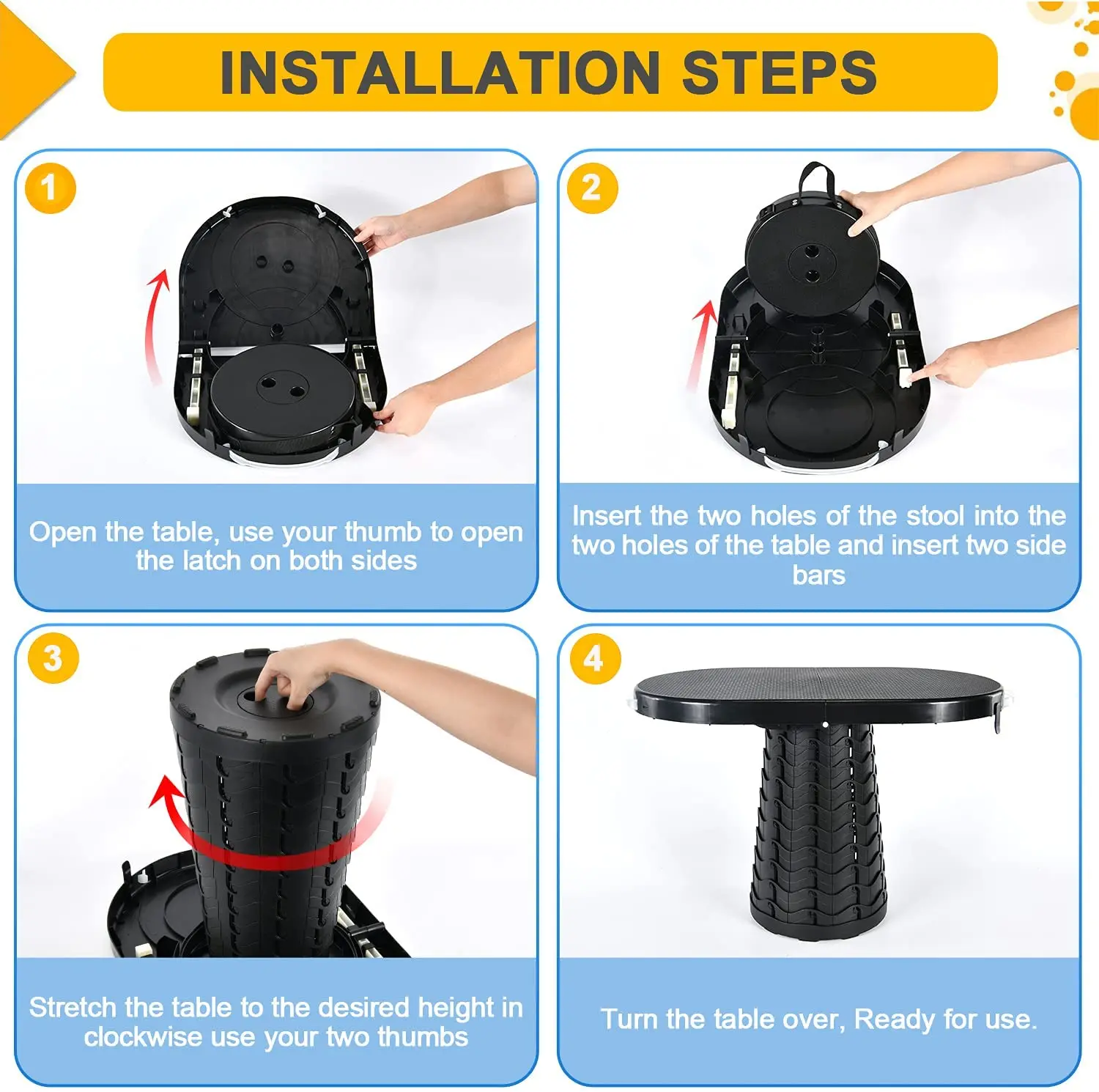 INSTALLATION STEPS

1

Open the table, use your thumb to open the latch on both sides

2

Insert the two holes of the stool into the two holes of the table and insert two side bars

3

Stretch the table to the desired height in clockwise use your two thumbs

4

Turn the table over, Ready for use.