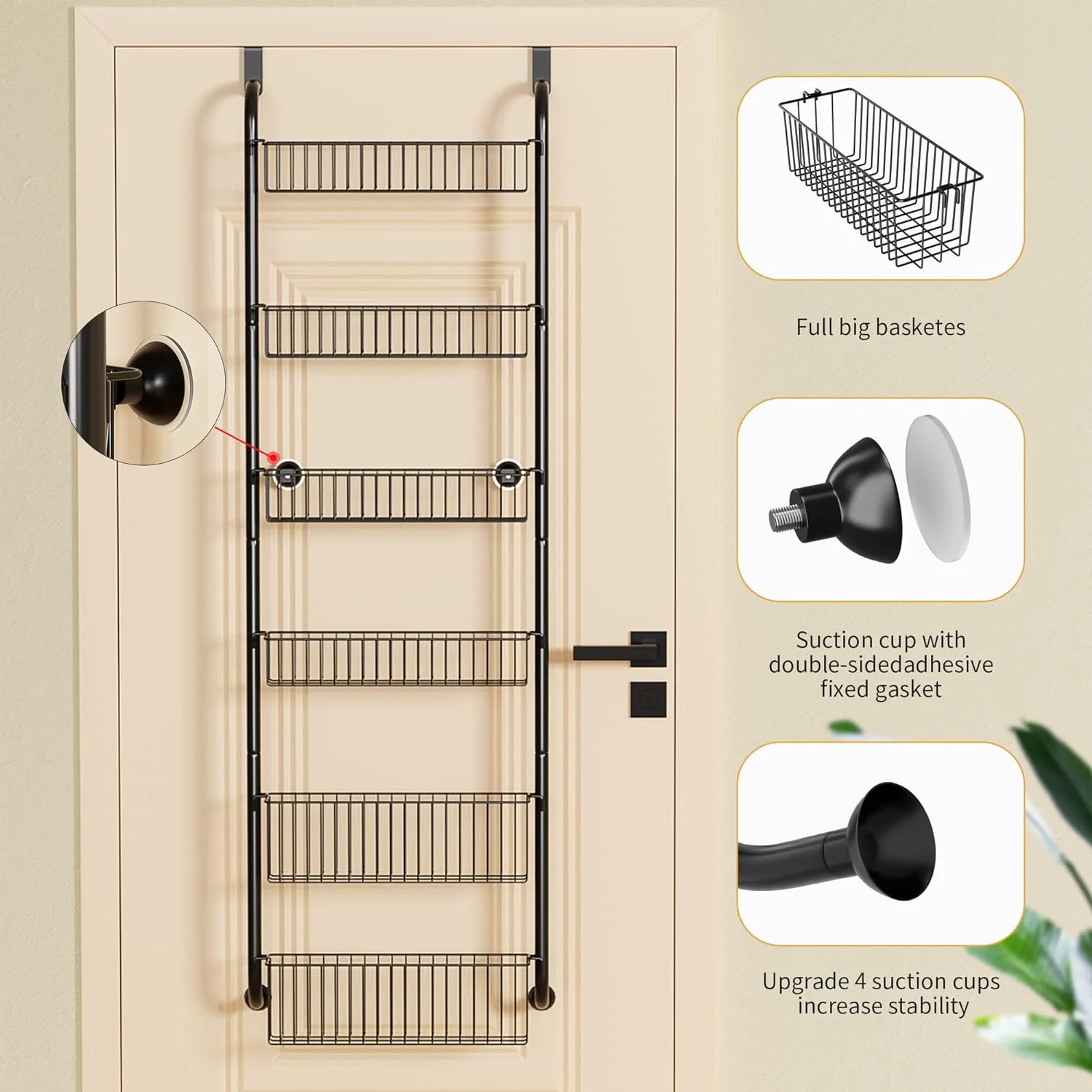 Full big basketes

Suction cup with double-sidedadhesive fixed gasket

Upgrade 4 suction cups increase stability