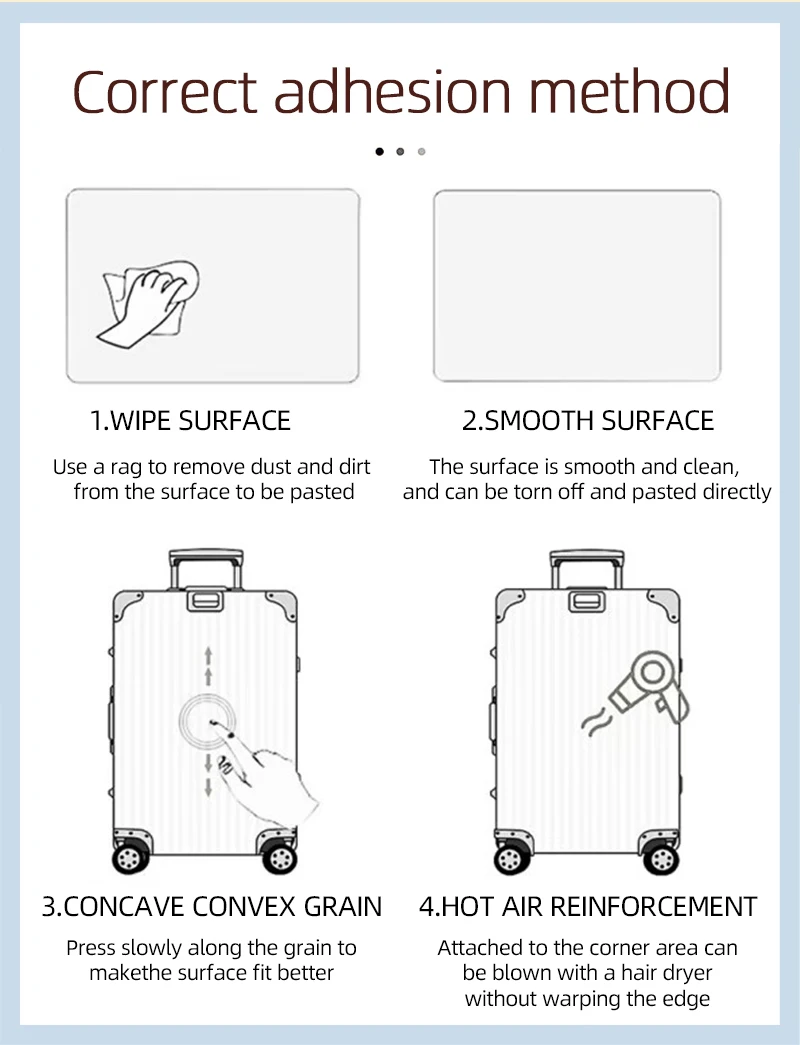 Correct adhesion method

1.WIPE SURFACE

Use a rag to remove dust and dirt from the surface to be pasted

2.SMOOTH SURFACE

The surface is smooth and clean, and can be torn off and pasted directly

3.CONCAVE CONVEX GRAIN

Press slowly along the grain to makethe surface fit better

4.HOT AIR REINFORCEMENT

Attached to the corner area can be blown with a hair dryer without warping the edge