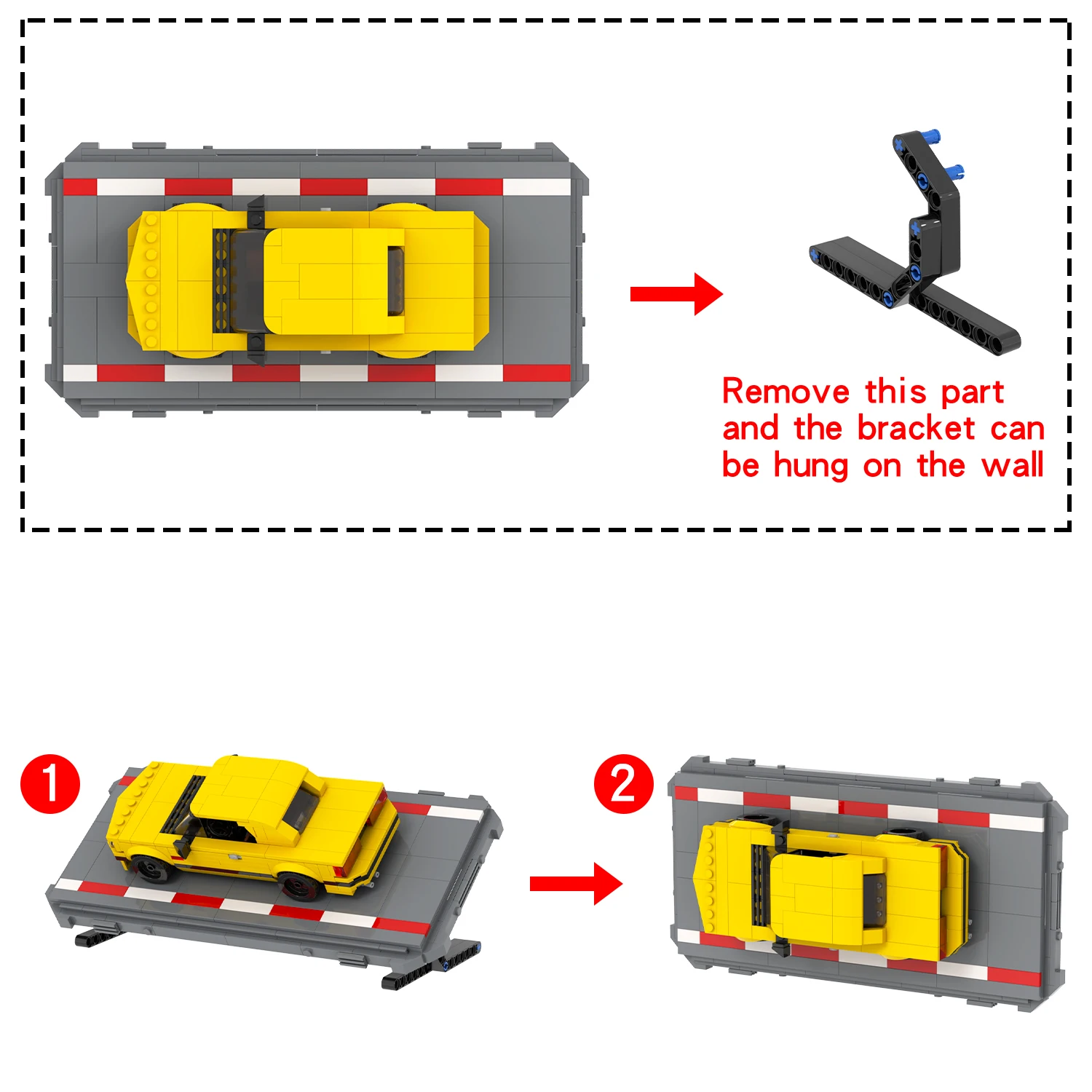 Remove this part and the bracket can be hung on the wall

1

2