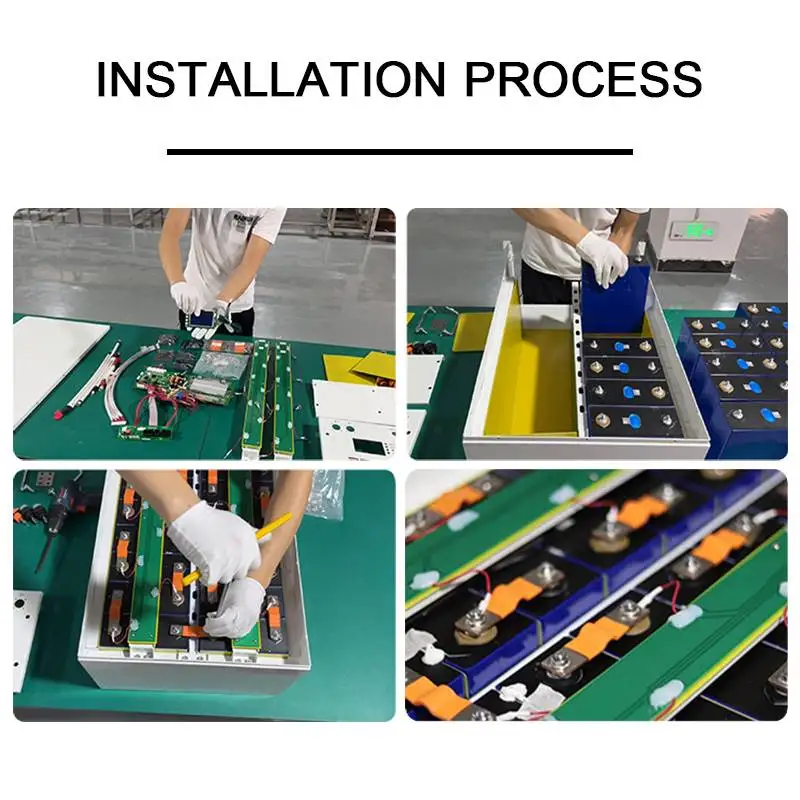 INSTALLATION PROCESS