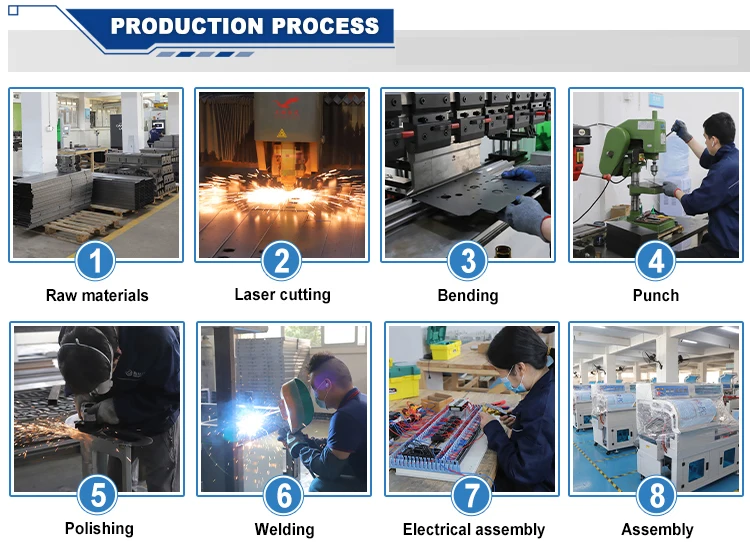 PRODUCTION PROCESS

1
Raw materials

2
Laser cutting

3
Bending

4
Punch

5
Polishing

6
Welding

7
Electrical assembly

8
Assembly