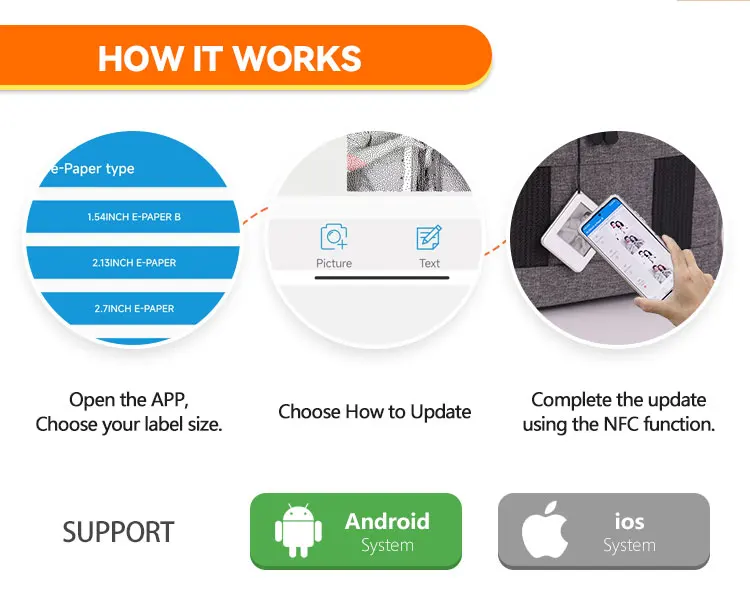 HOW IT WORKS

e-Paper type

1.54INCH E-PAPER B

2.13INCH E-PAPER

2.7INCH E-PAPER

Picture

Text

Open the APP, Choose your label size.

Choose How to Update

Complete the update using the NFC function.

SUPPORT

Android System

ios System