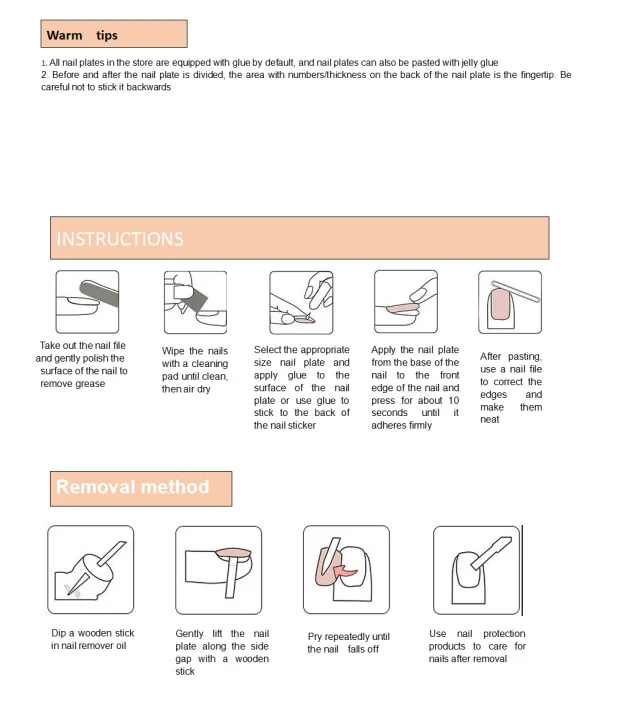 Warm tips

1. All nail plates in the store are equipped with glue by default, and nail plates can also be pasted with jelly glue
2. Before and after the nail plate is divided, the area with numbers/thickness on the back of the nail plate is the fingertip. Be careful not to stick it backwards

INSTRUCTIONS

Take out the nail file and gently polish the surface of the nail to remove grease

Wipe the nails with a cleaning pad until clean, then air dry

Select the appropriate size nail plate and apply glue to the surface of the nail plate or use glue to stick to the back of the nail sticker

Apply the nail plate from the base of the nail to the front edge of the nail and press for about 10 seconds until it adheres firmly

After pasting, use a nail file to correct the edges and make them neat

Removal method

Dip a wooden stick in nail remover oil

Gently lift the nail plate along the side gap with a wooden stick

Pry repeatedly until the nail falls off

Use nail protection products to care for nails after removal