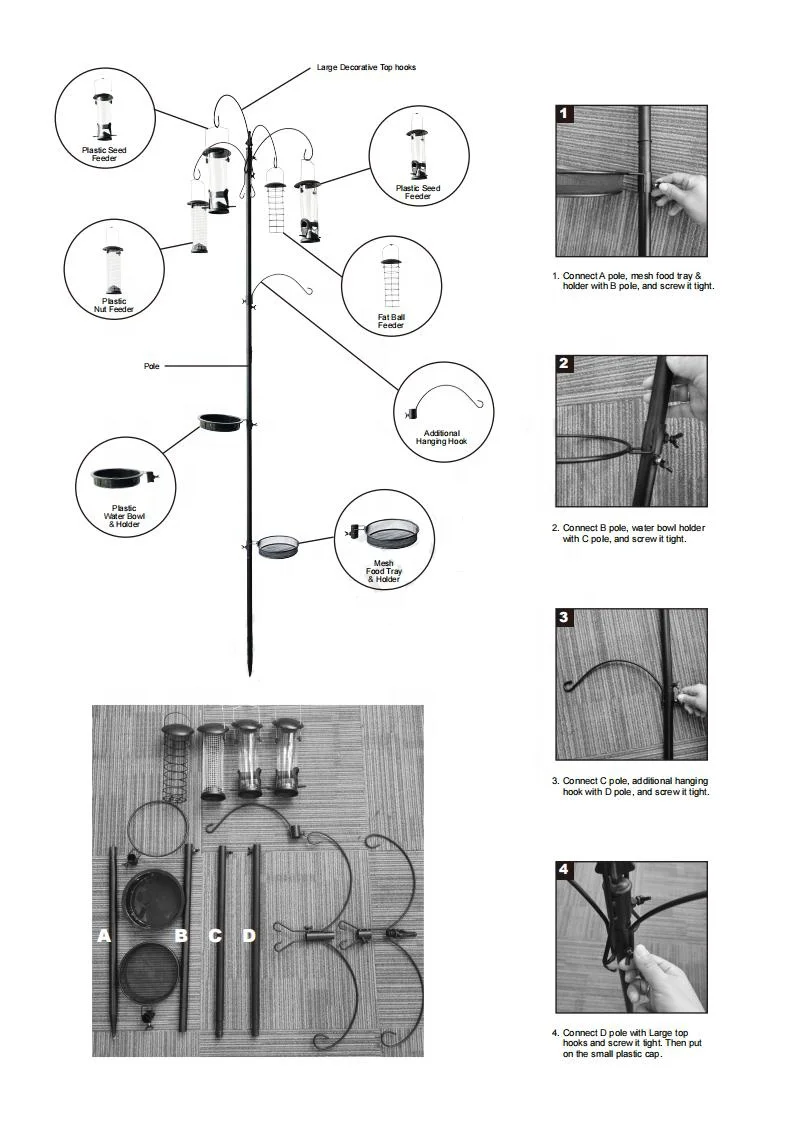 Large Decorative Top hooks

Plastic Seed Feeder

Plastic Seed Feeder

Plastic Nut Feeder

Fat Ball Feeder

Pole

Additional Hanging Hook

Plastic Water Bowl & Holder

Mesh Food Tray & Holder

A B C D

1

1. Connect A pole, mesh food tray & holder with B pole, and screw it tight.

2

2. Connect B pole, water bowl holder with C pole, and screw it tight.

3

3. Connect C pole, additional hanging hook with D pole, and screw it tight.

4

4. Connect D pole with Large top hooks and screw it tight. Then put on the small plastic cap.