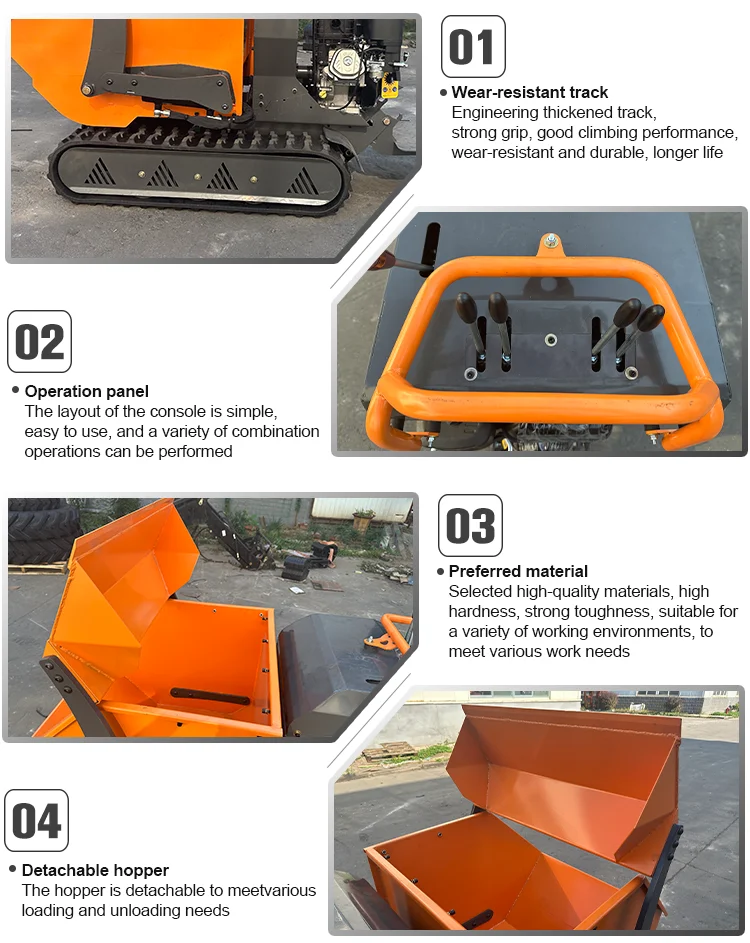 01

• Wear-resistant track
Engineering thickened track, strong grip, good climbing performance, wear-resistant and durable, longer life

02

• Operation panel
The layout of the console is simple, easy to use, and a variety of combination operations can be performed

03

• Preferred material
Selected high-quality materials, high hardness, strong toughness, suitable for a variety of working environments, to meet various work needs

04

• Detachable hopper
The hopper is detachable to meetvarious loading and unloading needs